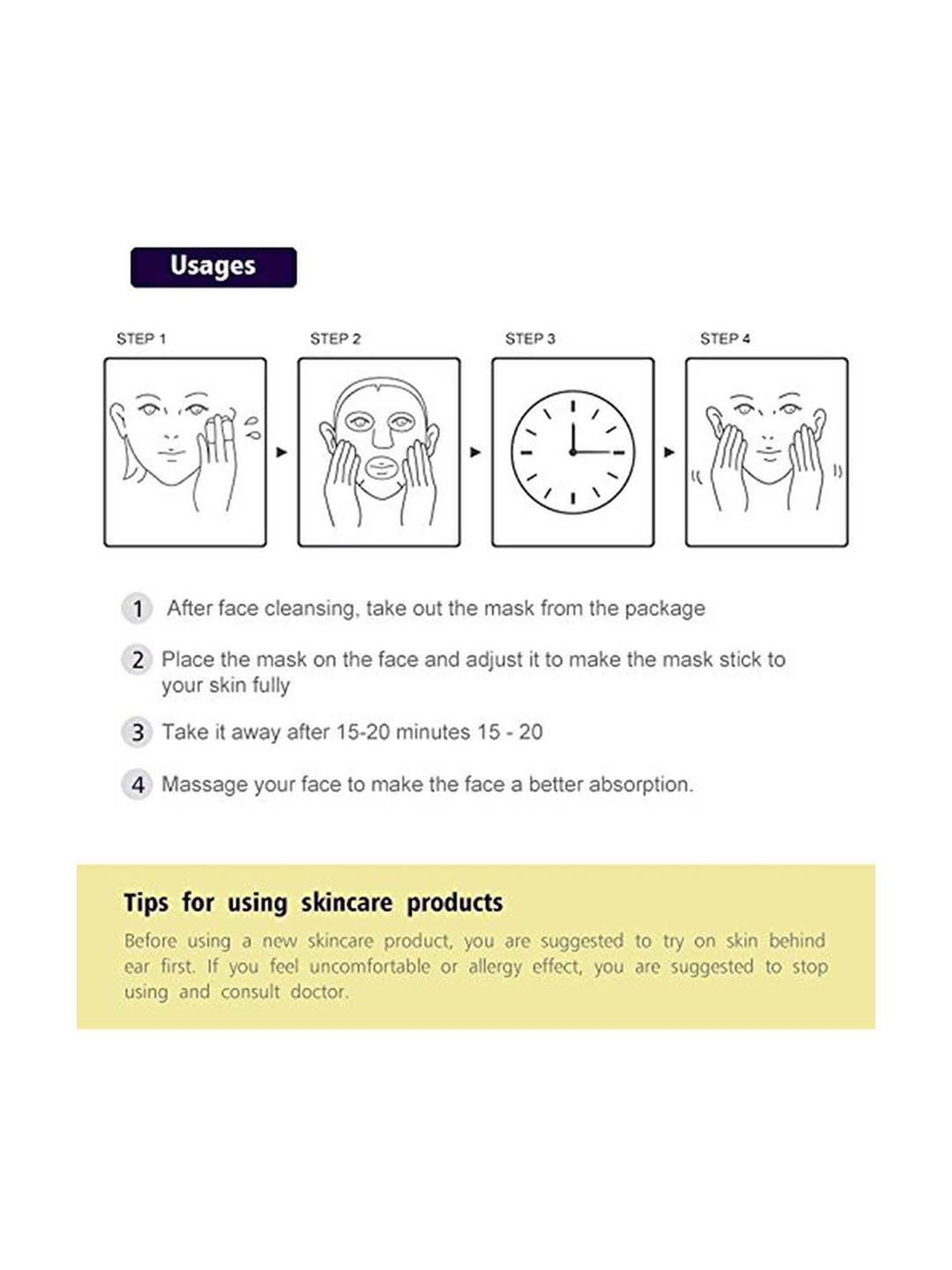 Usages

STEP 1

STEP 2

STEP 3

STEP 4

1 After face cleansing, take out the mask from the package

2 Place the mask on the face and adjust it to make the mask stick to your skin fully

3 Take it away after 15-20 minutes 15 - 20

4 Massage your face to make the face a better absorption.

Tips for using skincare products

Before using a new skincare product, you are suggested to try on skin behind ear first. If you feel uncomfortable or allergy effect, you are suggested to stop using and consult doctor.