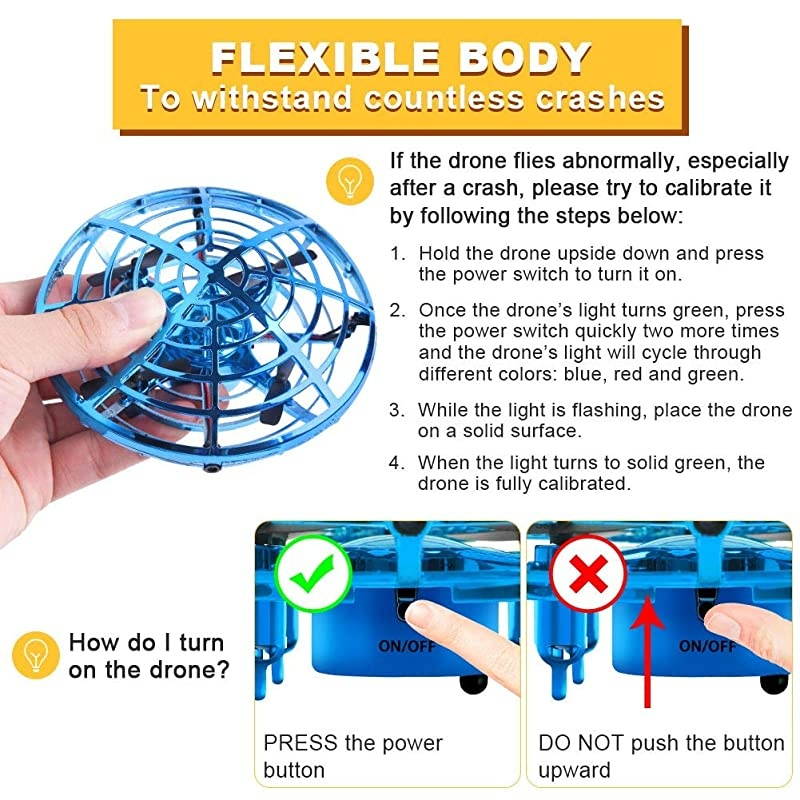 FLEXIBLE BODY
To withstand countless crashes

If the drone flies abnormally, especially after a crash, please try to calibrate it by following the steps below:

1. Hold the drone upside down and press the power switch to turn it on.

2. Once the drone's light turns green, press the power switch quickly two more times and the drone's light will cycle through different colors: blue, red and green.

3. While the light is flashing, place the drone on a solid surface.

4. When the light turns to solid green, the drone is fully calibrated.

How do I turn on the drone?

ON/OFF

PRESS the power button

ON/OFF

DO NOT push the button upward