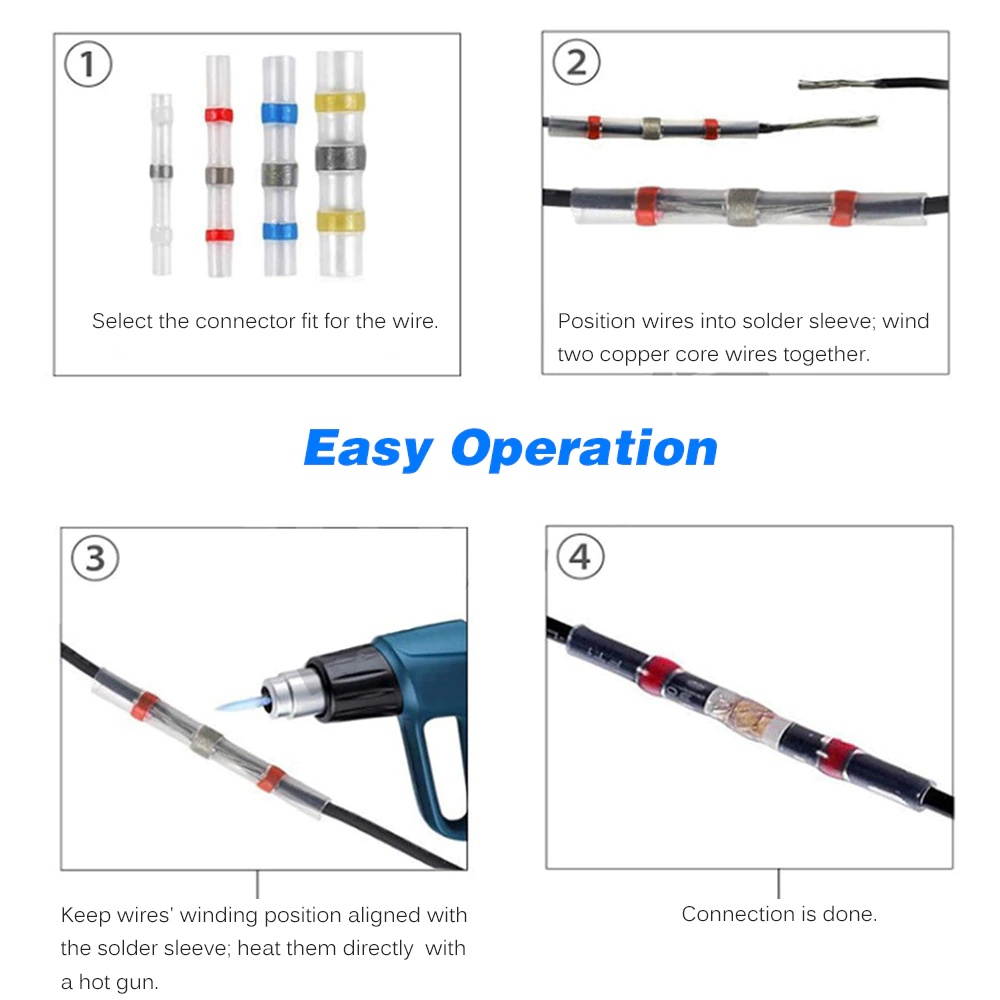 ①

Select the connector fit for the wire.

②

Position wires into solder sleeve; wind two copper core wires together.

Easy Operation

③

Keep wires' winding position aligned with the solder sleeve; heat them directly with a hot gun.

④

Connection is done.