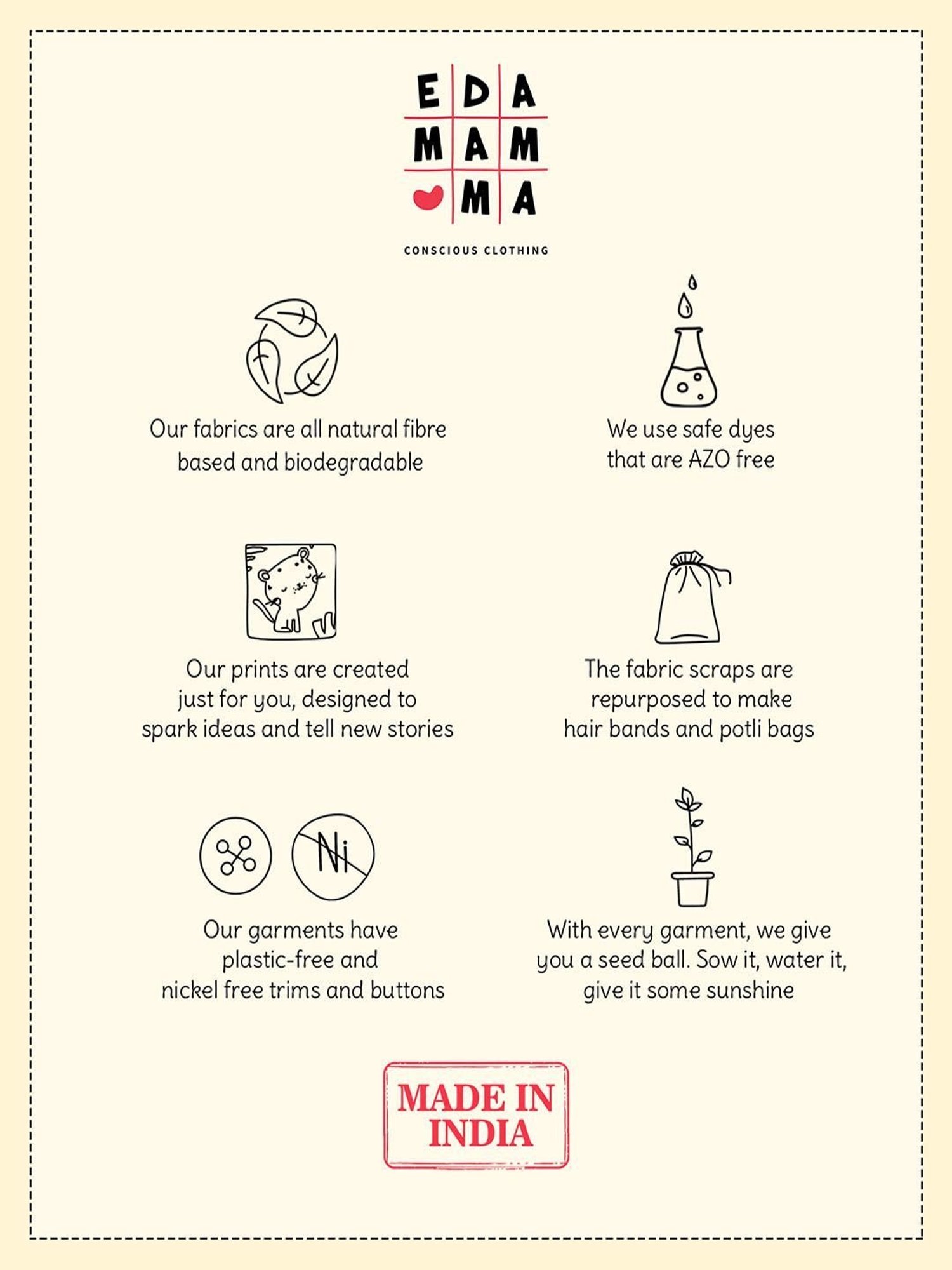 EDA
MAM
MA

CONSCIOUS CLOTHING

Our fabrics are all natural fibre based and biodegradable

We use safe dyes that are AZO free

Our prints are created just for you, designed to spark ideas and tell new stories

The fabric scraps are repurposed to make hair bands and potli bags

Ni

Our garments have plastic-free and nickel free trims and buttons

With every garment, we give you a seed ball. Sow it, water it, give it some sunshine

MADE IN INDIA