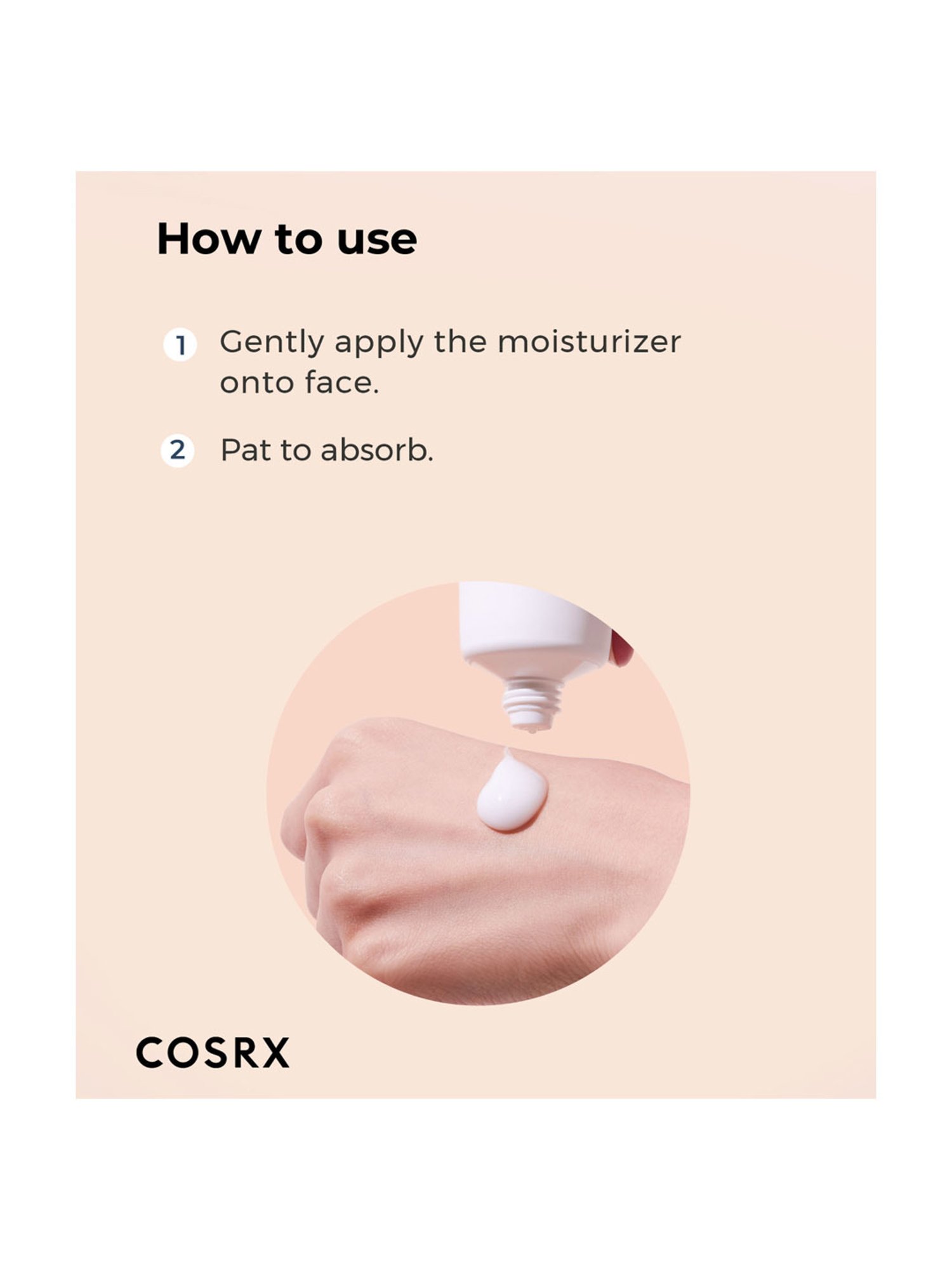 How to use

1 Gently apply the moisturizer onto face.

2 Pat to absorb.

COSRX