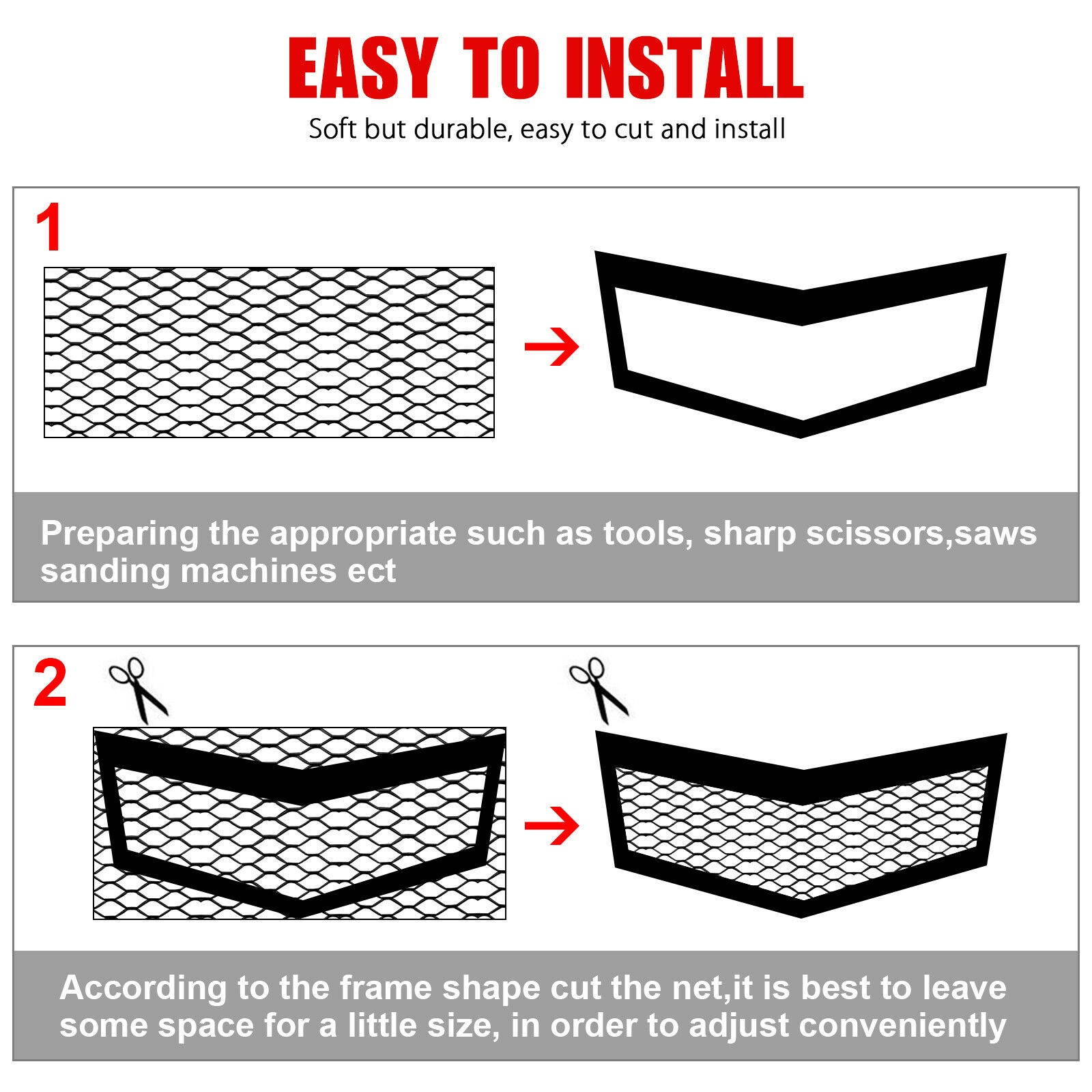 EASY TO INSTALL

Soft but durable, easy to cut and install

1

Preparing the appropriate such as tools, sharp scissors,saws sanding machines ect

2

According to the frame shape cut the net,it is best to leave some space for a little size, in order to adjust conveniently