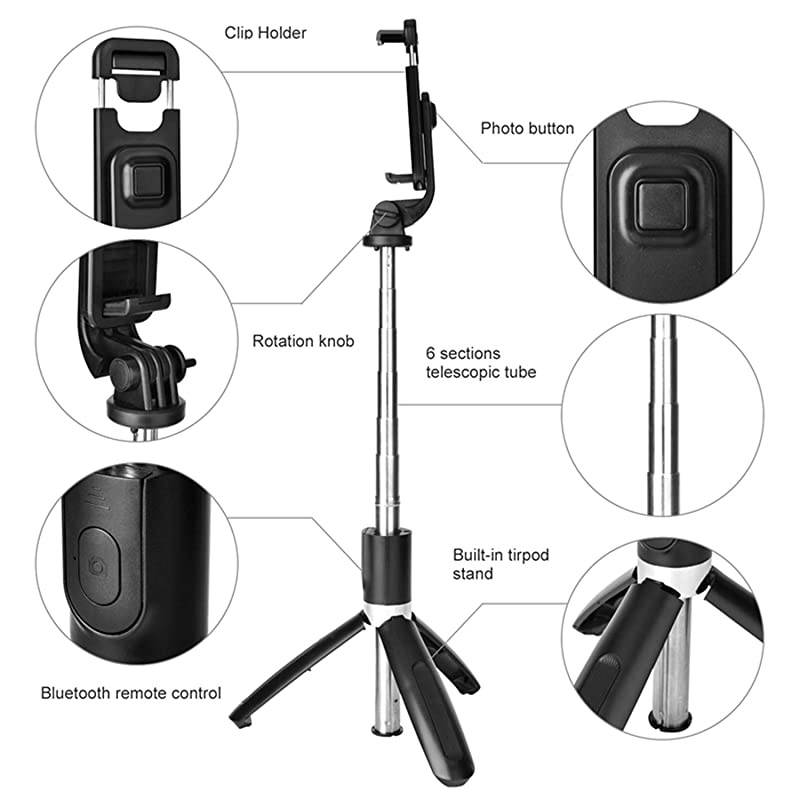 Clip Holder

Photo button

Rotation knob

6 sections telescopic tube

Built-in tirpod stand

Bluetooth remote control