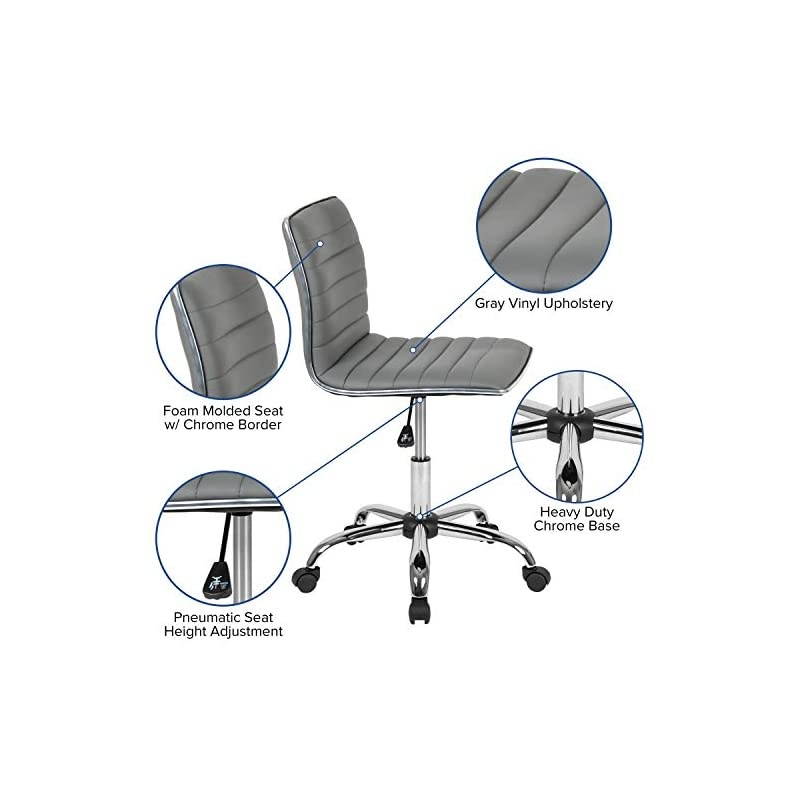 Gray Vinyl Upholstery

Foam Molded Seat w/ Chrome Border

Heavy Duty Chrome Base

Pneumatic Seat Height Adjustment