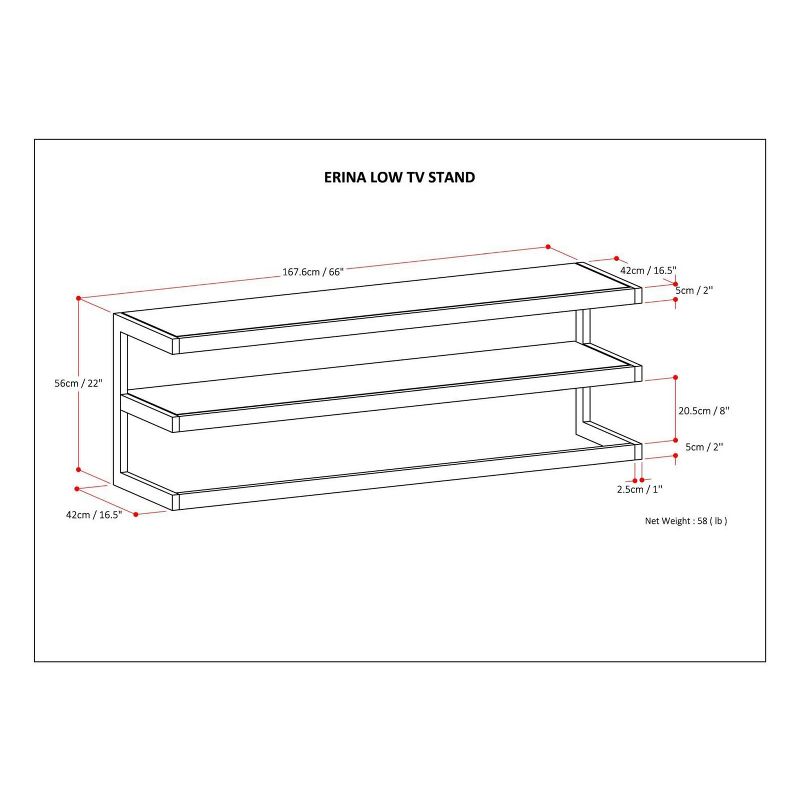 ERINA LOW TV STAND

167.6cm / 66"

42cm / 16.5"

5cm / 2"

56cm / 22"

20.5cm / 8"

5cm / 2"

2.5cm / 1"

42cm / 16.5"

Net Weight : 58 ( lb )