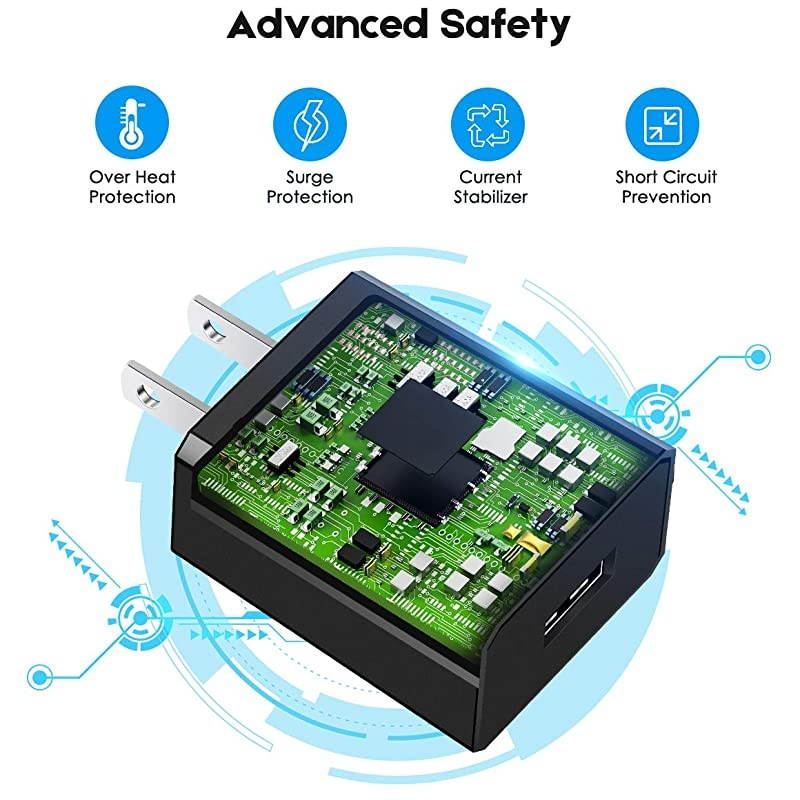 Advanced Safety

Over Heat Protection

Surge Protection

Current Stabilizer

Short Circuit Prevention