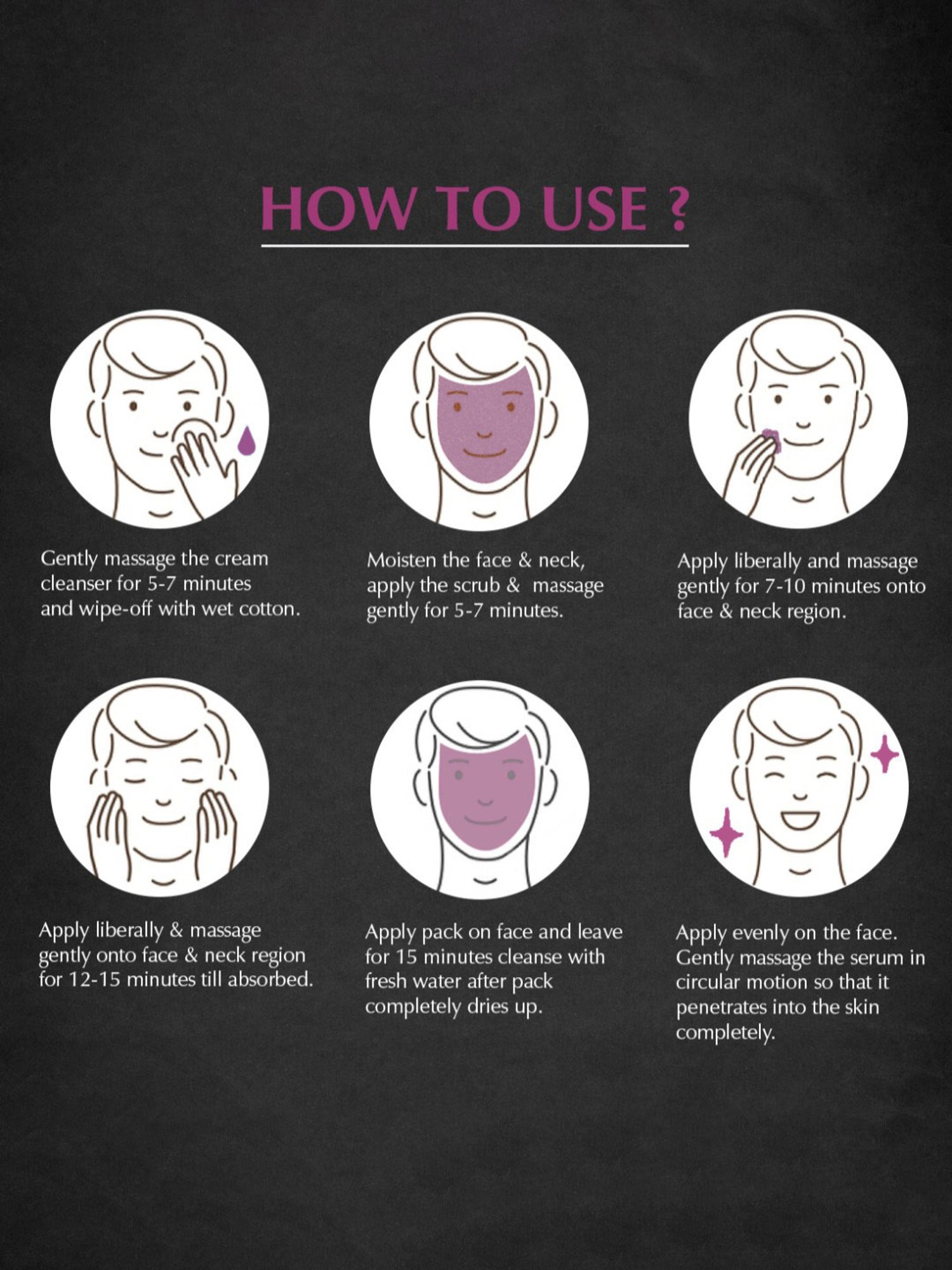 HOW TO USE ?

Gently massage the cream cleanser for 5-7 minutes and wipe-off with wet cotton.

Moisten the face & neck, apply the scrub & massage gently for 5-7 minutes.

Apply liberally and massage gently for 7-10 minutes onto face & neck region.

Apply liberally & massage gently onto face & neck region for 12-15 minutes till absorbed.

Apply pack on face and leave for 15 minutes cleanse with fresh water after pack completely dries up.

Apply evenly on the face. Gently massage the serum in circular motion so that it penetrates into the skin completely.