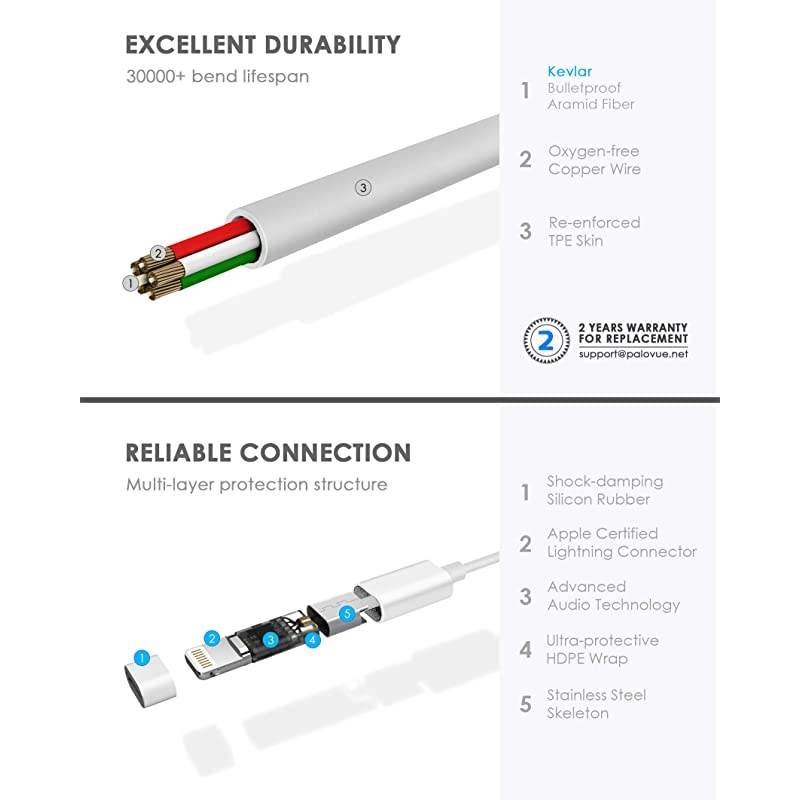 EXCELLENT DURABILITY
30000+ bend lifespan

3
2
1

1 Kevlar
Bulletproof
Aramid Fiber

2 Oxygen-free
Copper Wire

3 Re-enforced
TPE Skin

2
2 YEARS WARRANTY
FOR REPLACEMENT
support@palovue.net

RELIABLE CONNECTION
Multi-layer protection structure

1
2
3
4
5

1 Shock-damping
Silicon Rubber

2 Apple Certified
Lightning Connector

3 Advanced
Audio Technology

4 Ultra-protective
HDPE Wrap

5 Stainless Steel
Skeleton