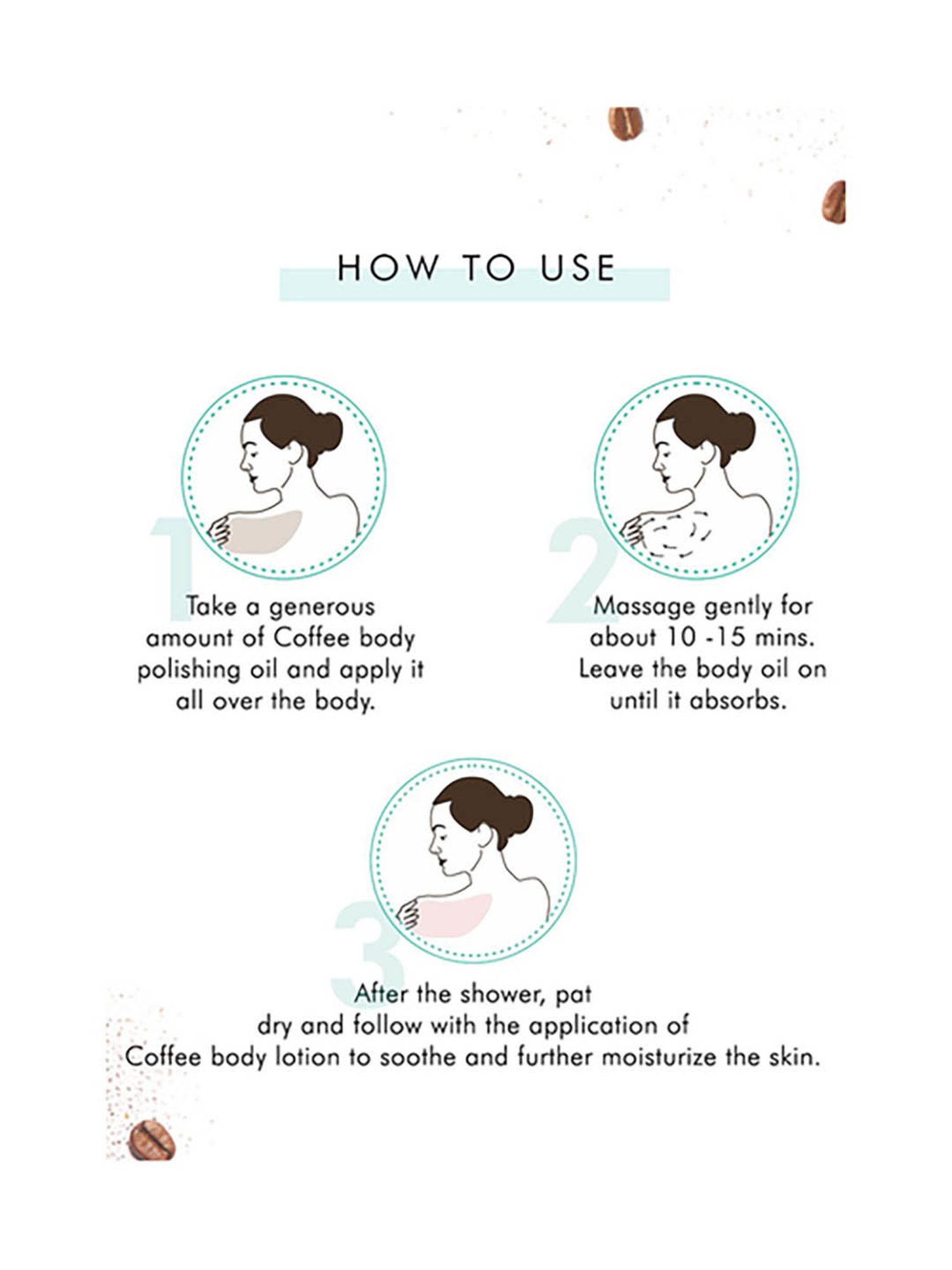 HOW TO USE

1

Take a generous amount of Coffee body polishing oil and apply it all over the body.

2

Massage gently for about 10 -15 mins. Leave the body oil on until it absorbs.

3

After the shower, pat dry and follow with the application of Coffee body lotion to soothe and further moisturize the skin.