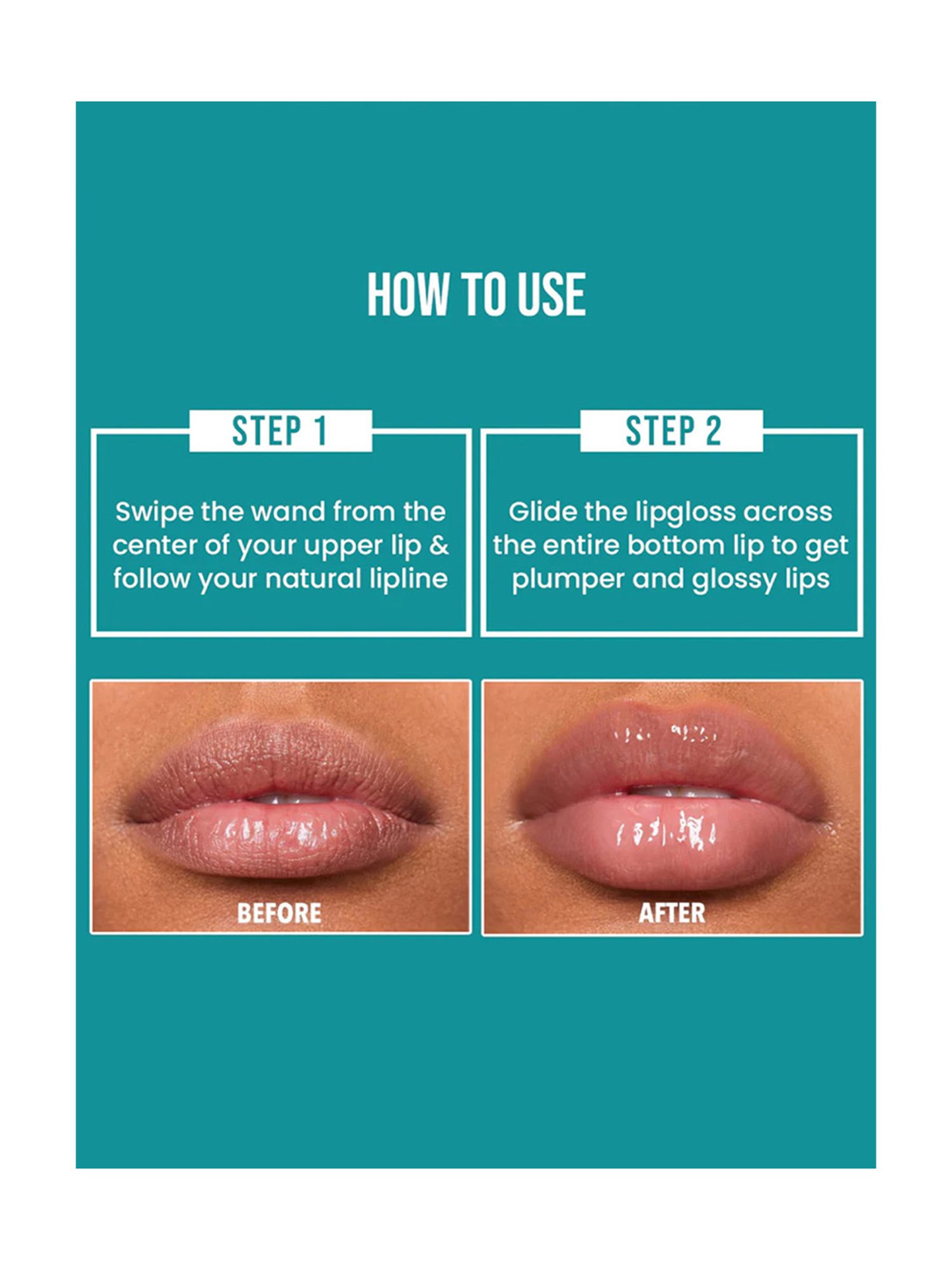 HOW TO USE

STEP 1

Swipe the wand from the center of your upper lip & follow your natural lipline

STEP 2

Glide the lipgloss across the entire bottom lip to get plumper and glossy lips

BEFORE

AFTER