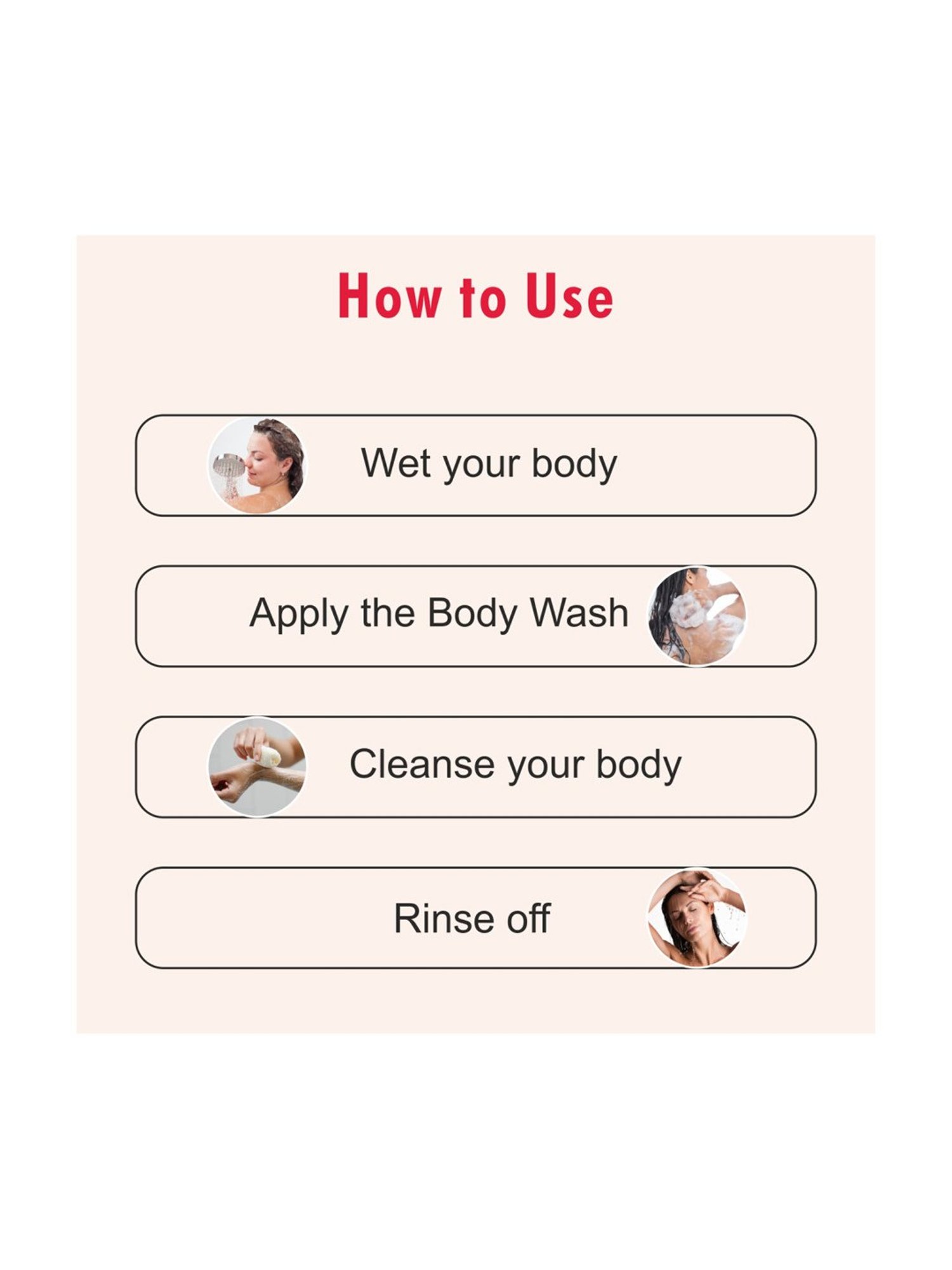 How to Use

Wet your body

Apply the Body Wash

Cleanse your body

Rinse off