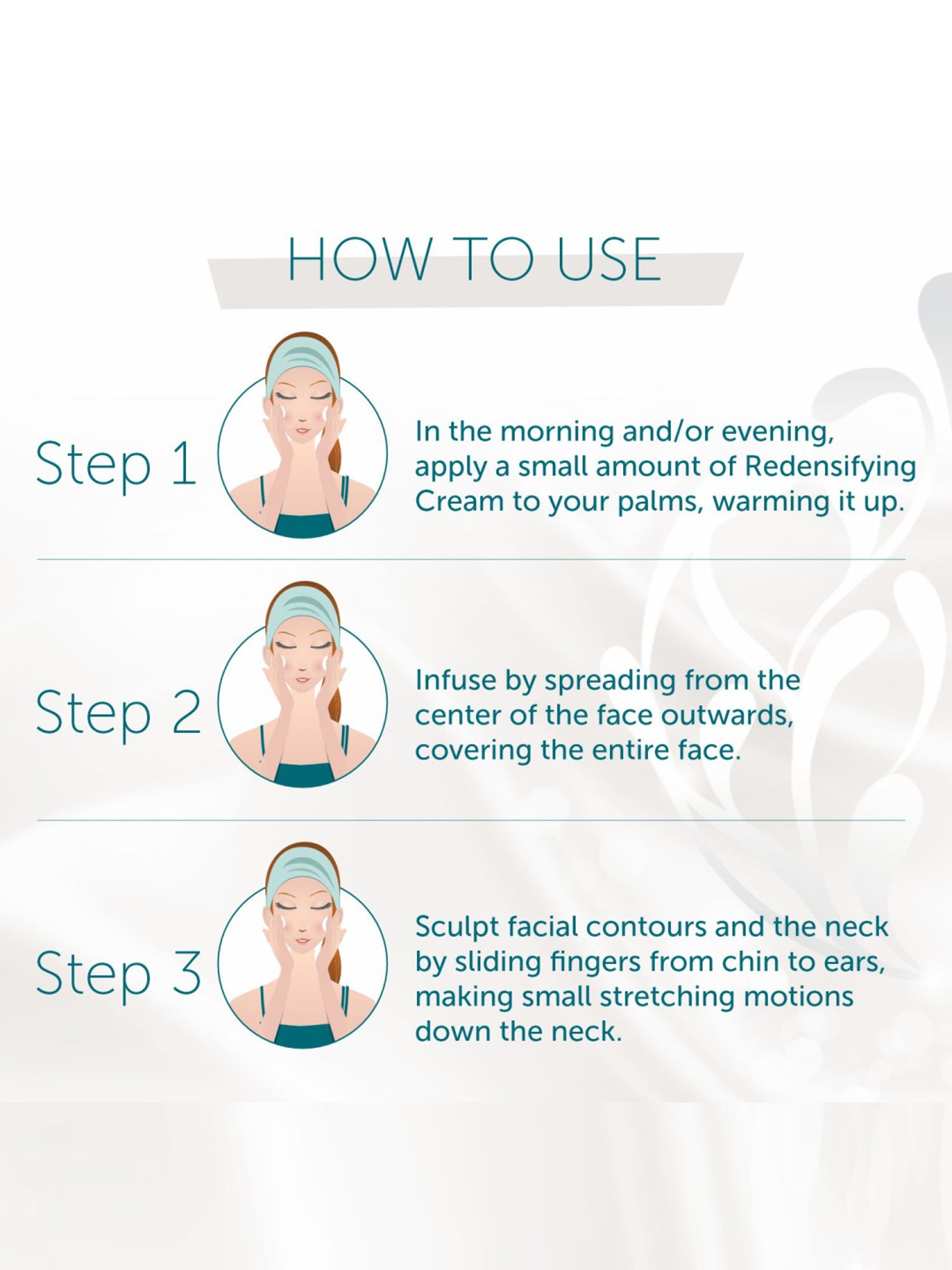 HOW TO USE

Step 1

In the morning and/or evening, apply a small amount of Redensifying Cream to your palms, warming it up.

Step 2

Infuse by spreading from the center of the face outwards, covering the entire face.

Step 3

Sculpt facial contours and the neck by sliding fingers from chin to ears, making small stretching motions down the neck.