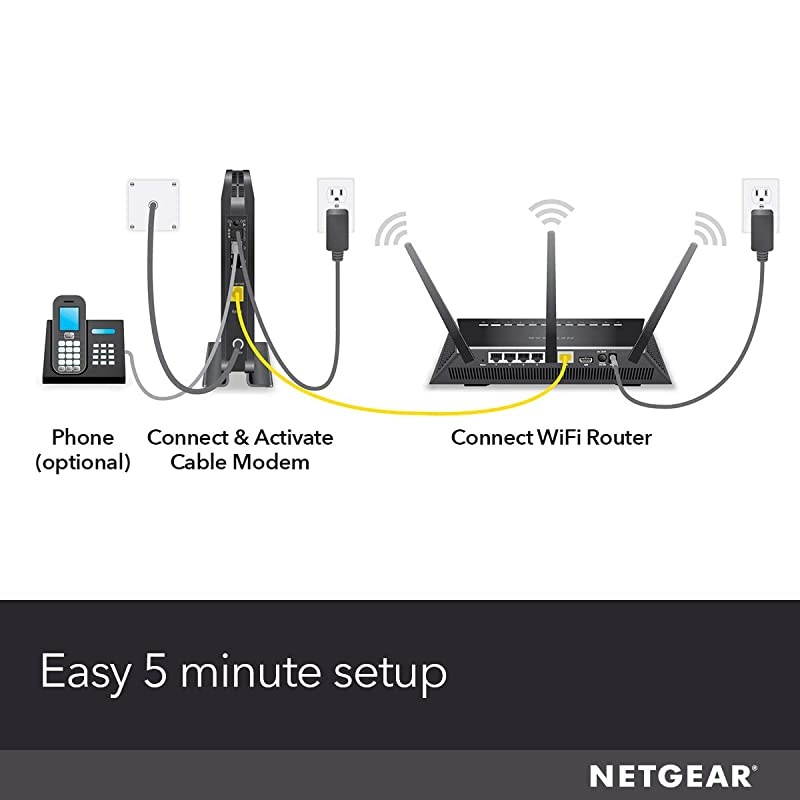 Phone (optional)

Connect & Activate Cable Modem

Connect WiFi Router

Easy 5 minute setup

NETGEAR®