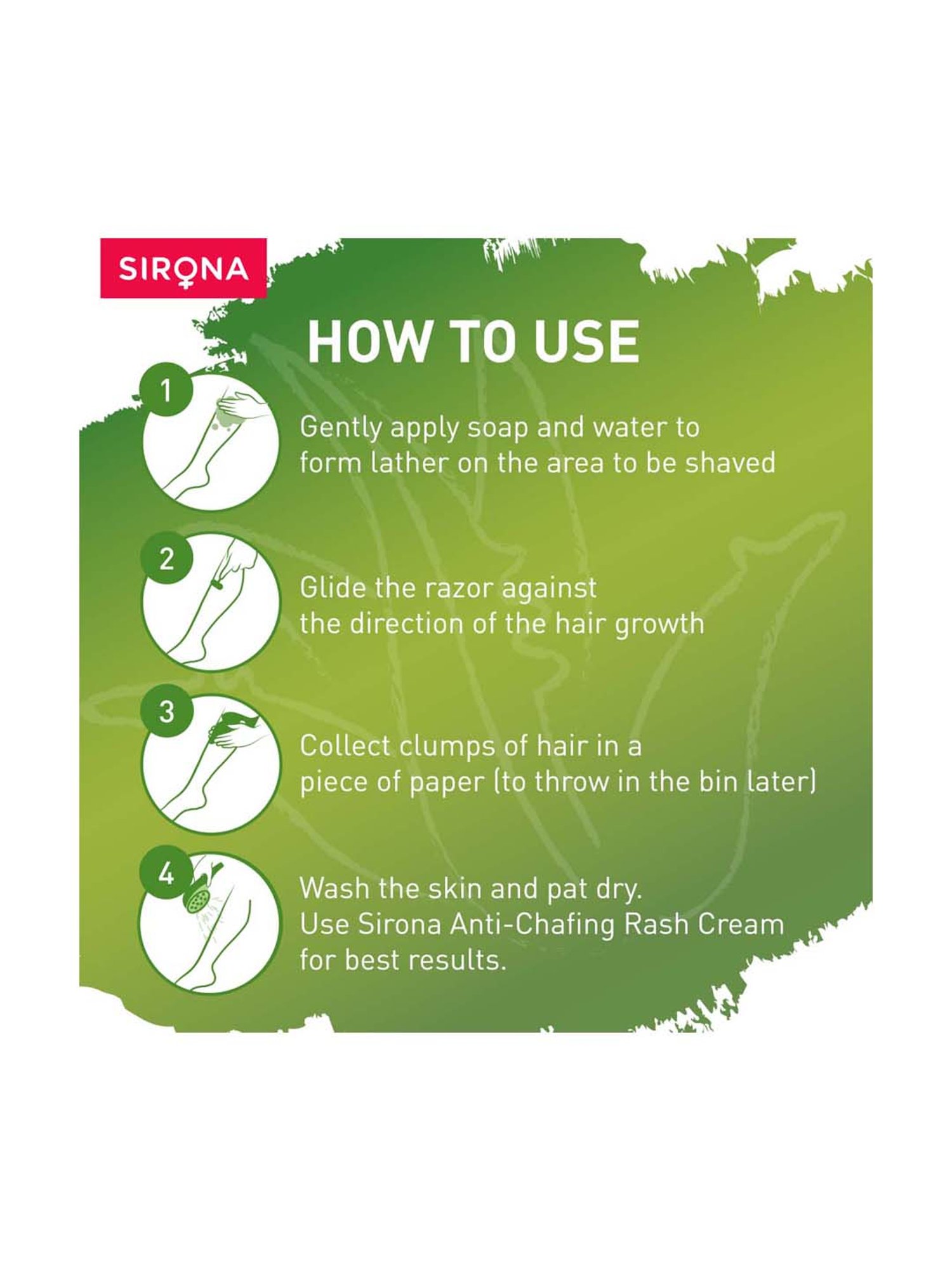 SIRONA

HOW TO USE

1 Gently apply soap and water to form lather on the area to be shaved

2 Glide the razor against the direction of the hair growth

3 Collect clumps of hair in a piece of paper (to throw in the bin later)

4 Wash the skin and pat dry. Use Sirona Anti-Chafing Rash Cream for best results.