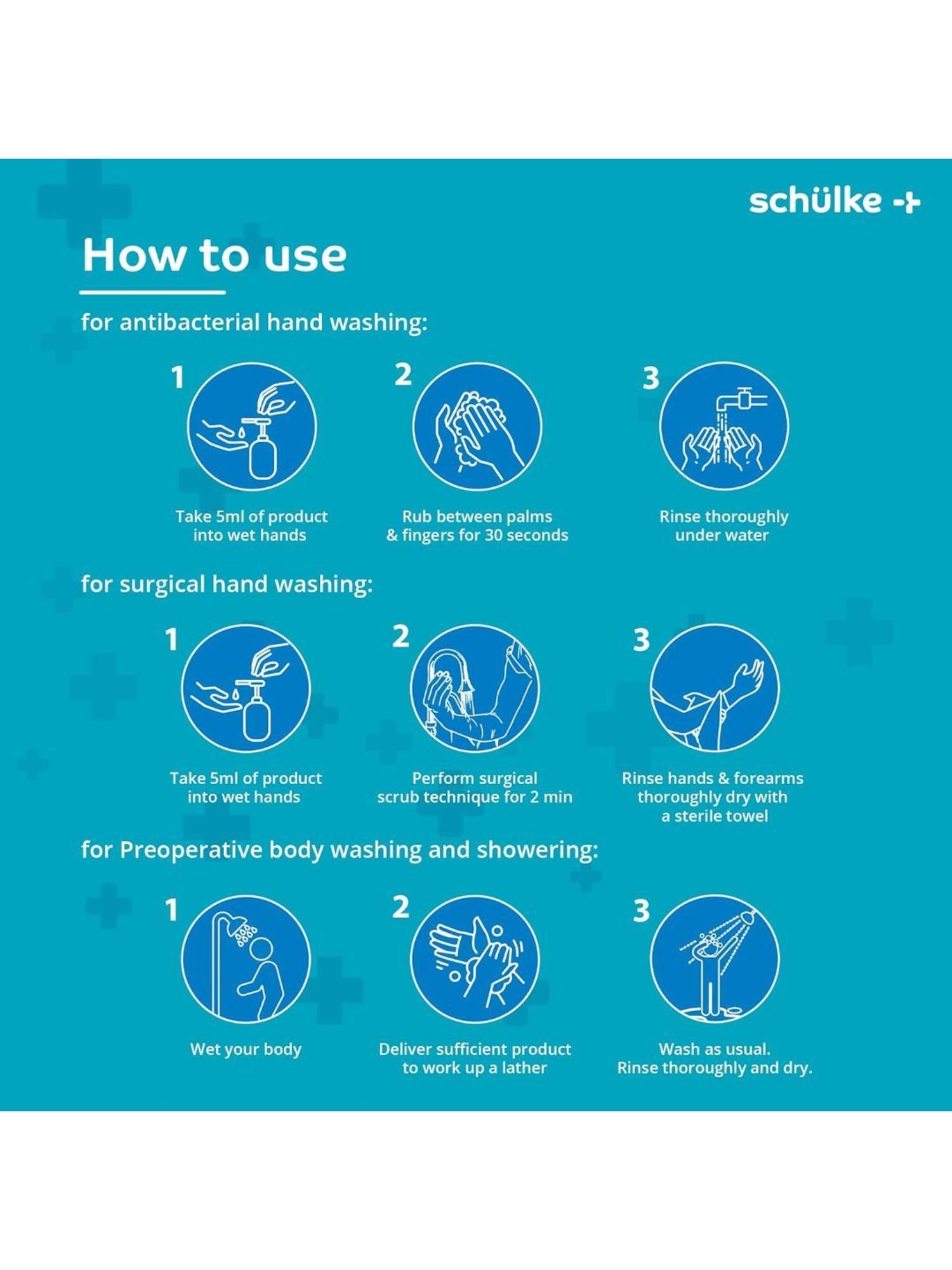 schülke

How to use

for antibacterial hand washing:

1
Take 5ml of product into wet hands

2
Rub between palms & fingers for 30 seconds

3
Rinse thoroughly under water

for surgical hand washing:

1
Take 5ml of product into wet hands

2
Perform surgical scrub technique for 2 min

3
Rinse hands & forearms thoroughly dry with a sterile towel

for Preoperative body washing and showering:

1
Wet your body

2
Deliver sufficient product to work up a lather

3
Wash as usual. Rinse thoroughly and dry.