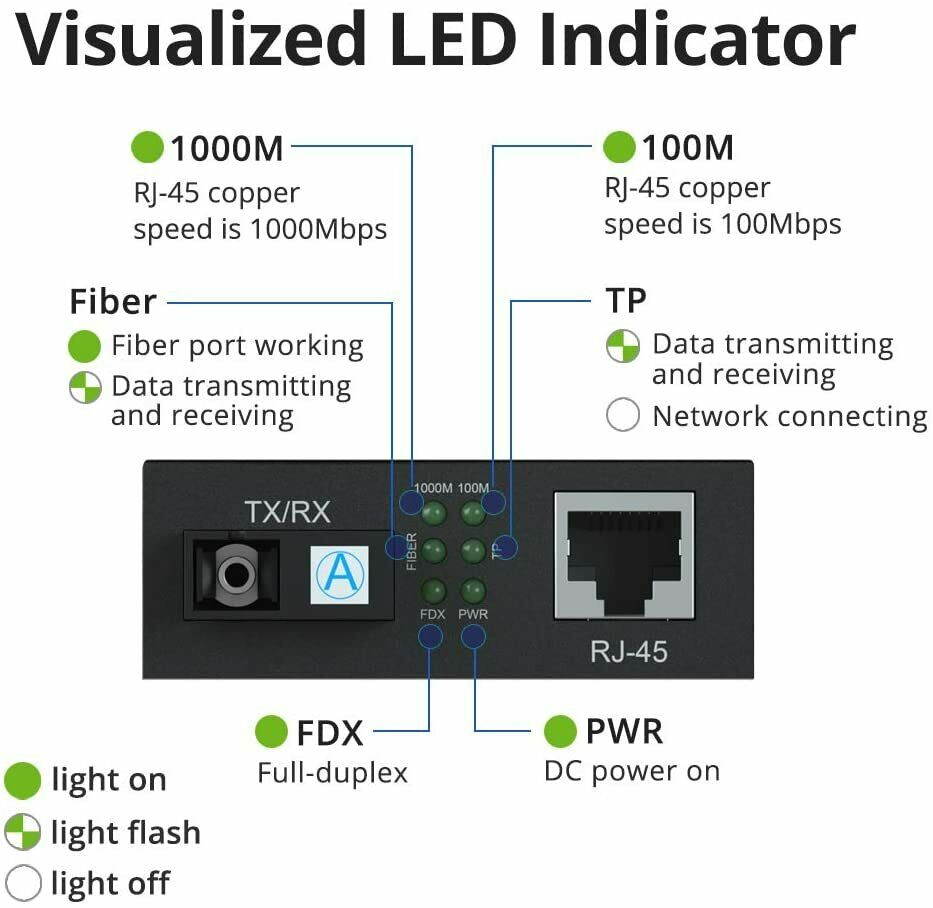 Visualized LED Indicator

1000M
RJ-45 copper speed is 1000Mbps

100M
RJ-45 copper speed is 100Mbps

Fiber
Fiber port working
Data transmitting and receiving

TP
Data transmitting and receiving
Network connecting

TX/RX
A
1000M 100M
FIBER
TP
FDX PWR
RJ-45

FDX
Full-duplex

PWR
DC power on

light on
light flash
light off