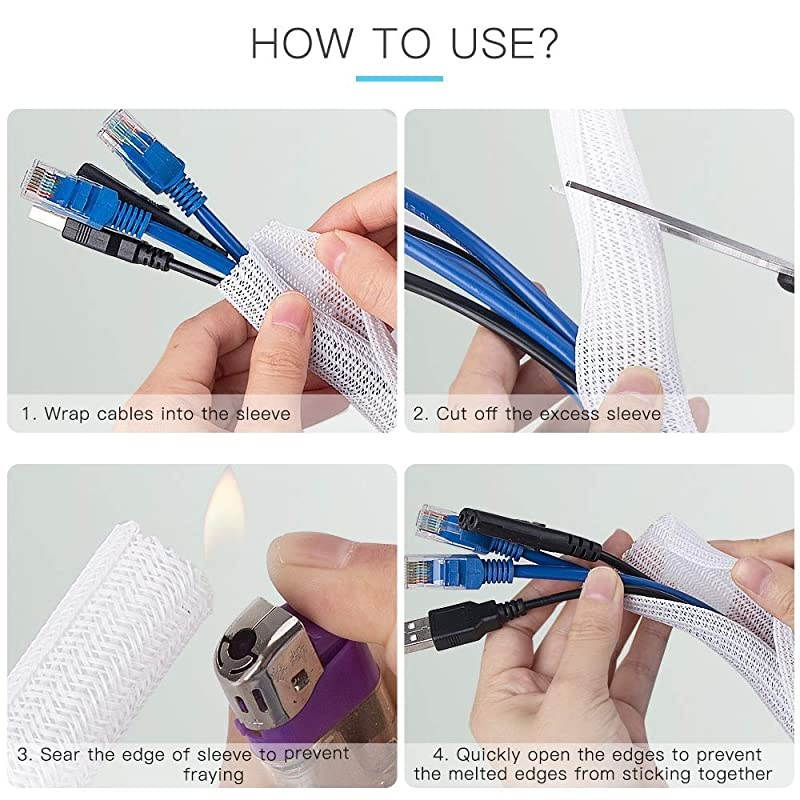 HOW TO USE?

1. Wrap cables into the sleeve

2. Cut off the excess sleeve

3. Sear the edge of sleeve to prevent fraying

4. Quickly open the edges to prevent the melted edges from sticking together