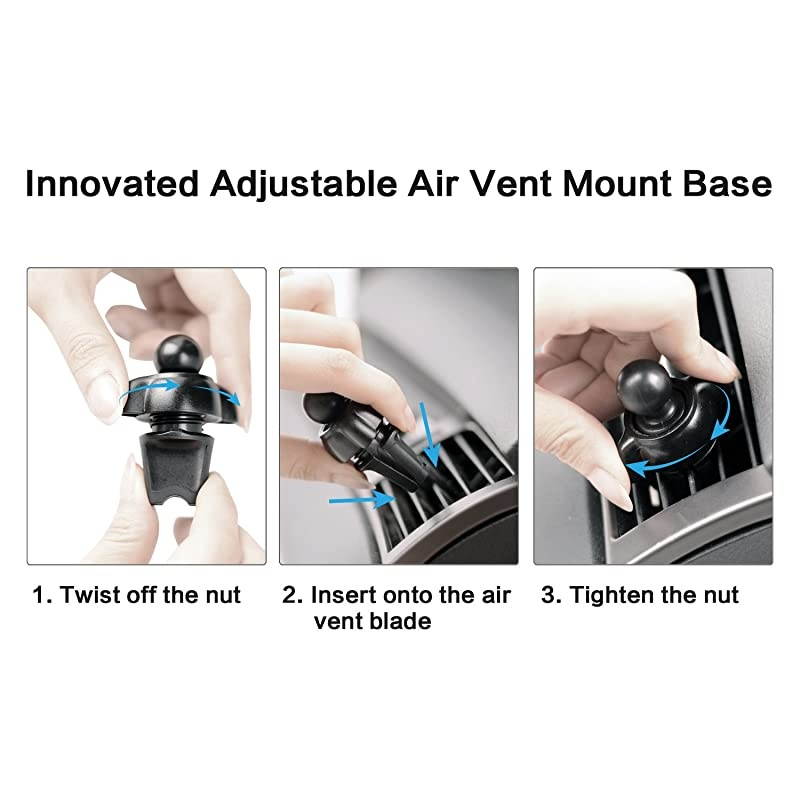 Innovated Adjustable Air Vent Mount Base

1. Twist off the nut

2. Insert onto the air vent blade

3. Tighten the nut