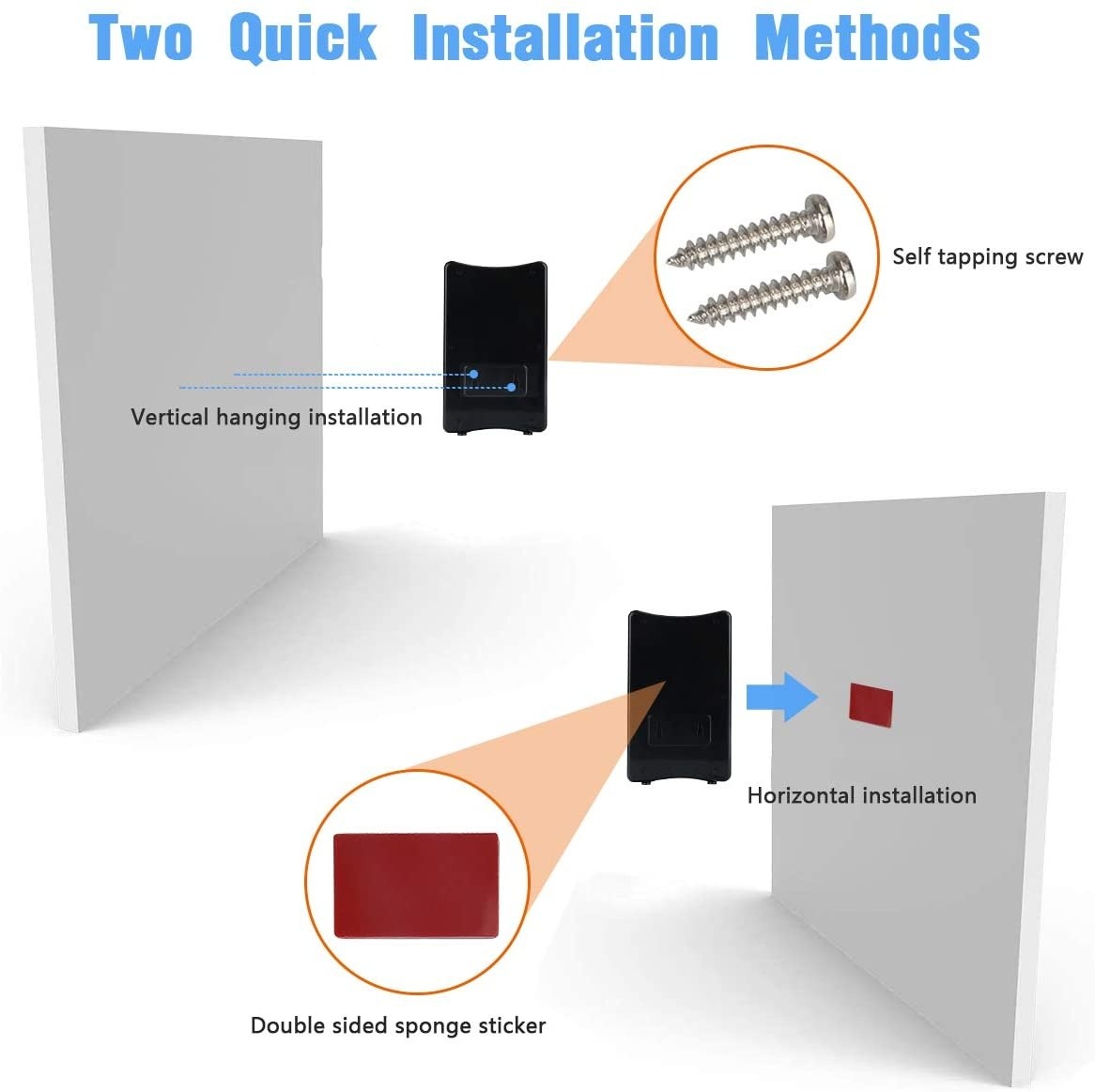 Two Quick Installation Methods

Self tapping screw

Vertical hanging installation

Horizontal installation

Double sided sponge sticker