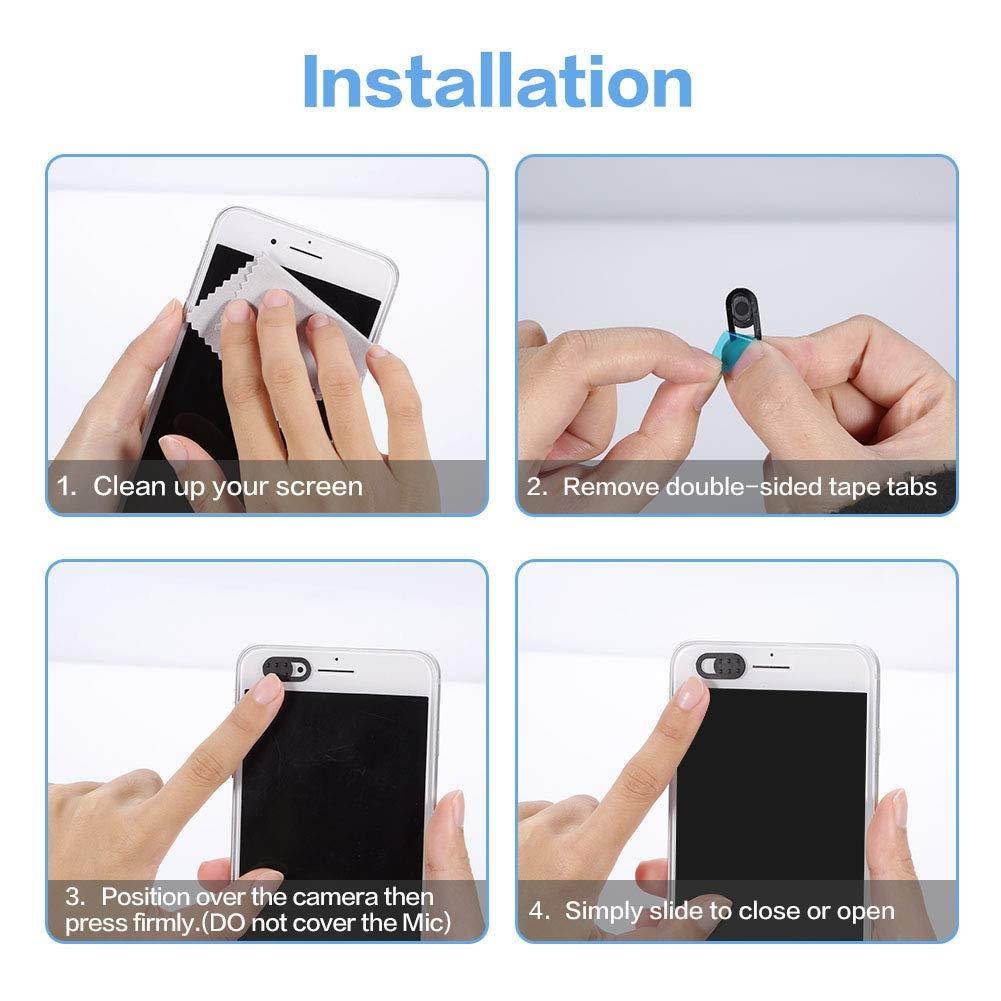 Installation

1. Clean up your screen

2. Remove double-sided tape tabs

3. Position over the camera then press firmly.(DO not cover the Mic)

4. Simply slide to close or open