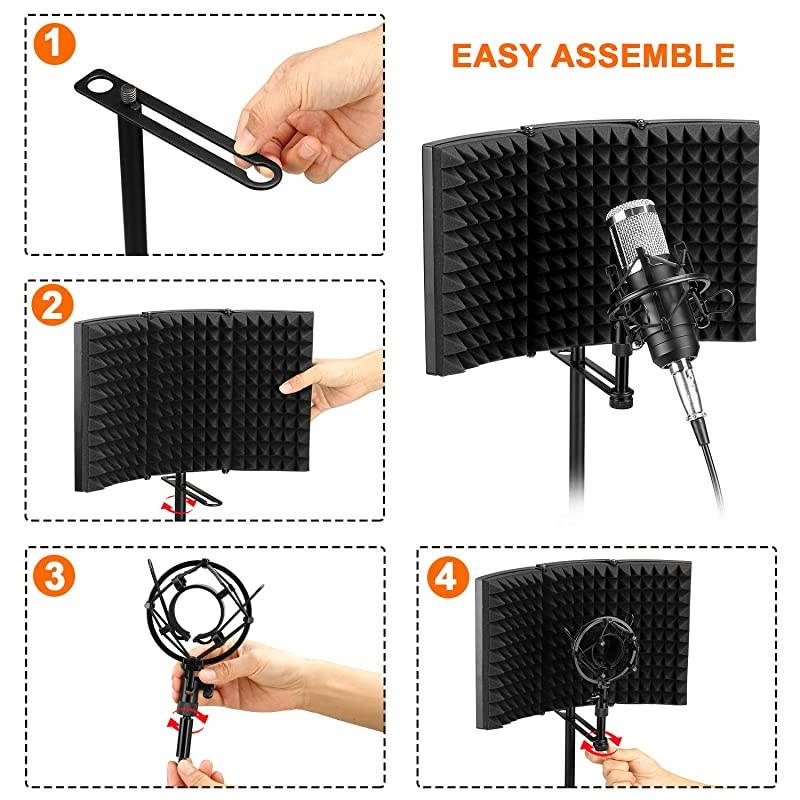 1

EASY ASSEMBLE

2

3

4