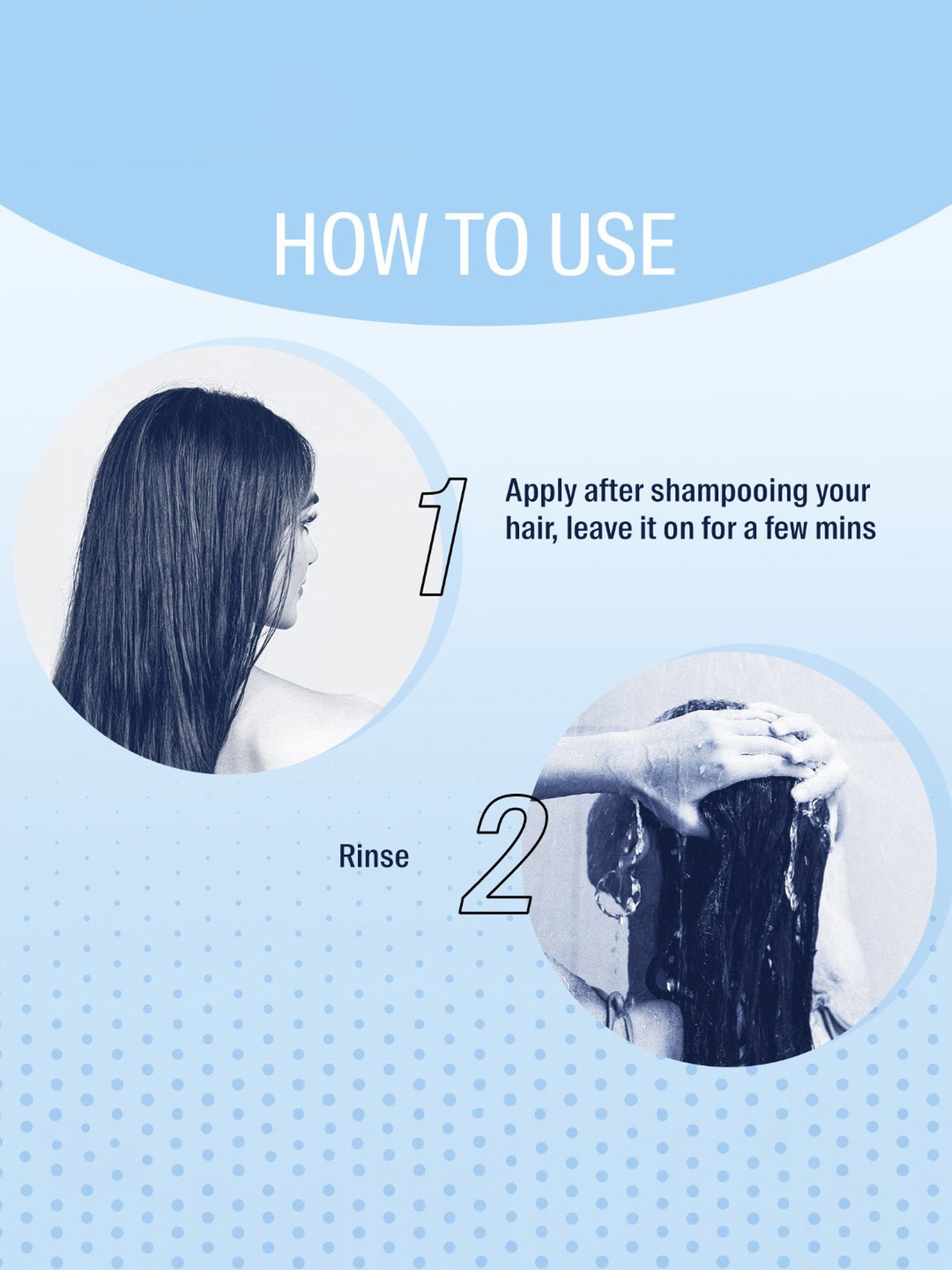 HOW TO USE

1 Apply after shampooing your hair, leave it on for a few mins

Rinse 2