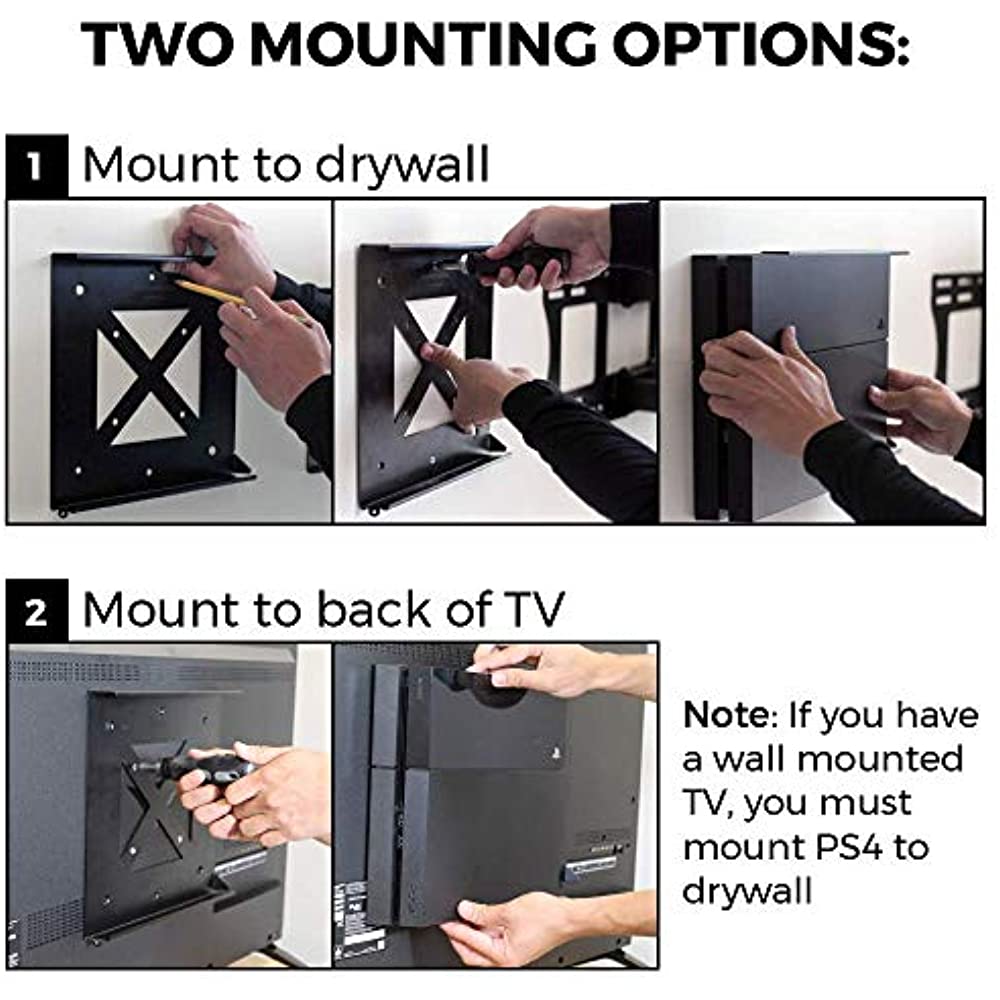 TWO MOUNTING OPTIONS:

1 Mount to drywall

2 Mount to back of TV

Note: If you have a wall mounted TV, you must mount PS4 to drywall