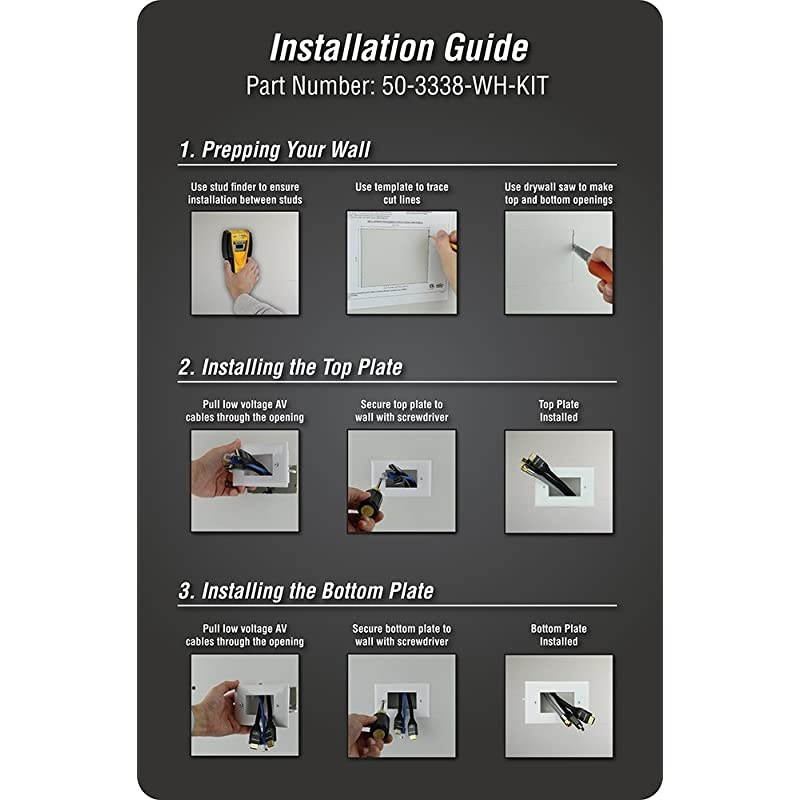 Installation Guide
Part Number: 50-3338-WH-KIT

1. Prepping Your Wall

Use stud finder to ensure installation between studs

Use template to trace cut lines

Use drywall saw to make top and bottom openings

2. Installing the Top Plate

Pull low voltage AV cables through the opening

Secure top plate to wall with screwdriver

Top Plate Installed

3. Installing the Bottom Plate

Pull low voltage AV cables through the opening

Secure bottom plate to wall with screwdriver

Bottom Plate Installed