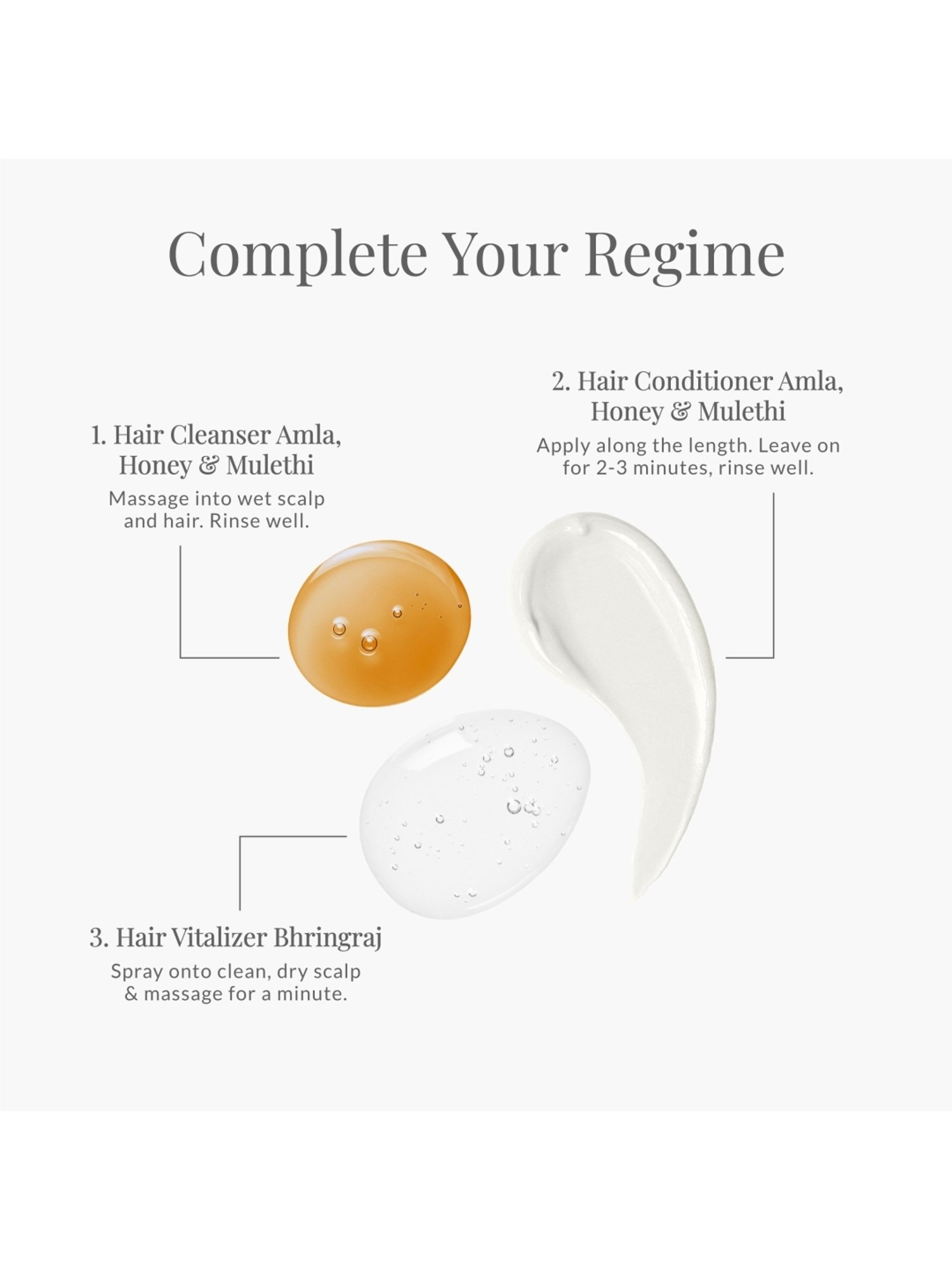 Complete Your Regime

1. Hair Cleanser Amla, Honey & Mulethi

Massage into wet scalp and hair. Rinse well.

2. Hair Conditioner Amla, Honey & Mulethi

Apply along the length. Leave on for 2-3 minutes, rinse well.

3. Hair Vitalizer Bhringraj

Spray onto clean, dry scalp & massage for a minute.