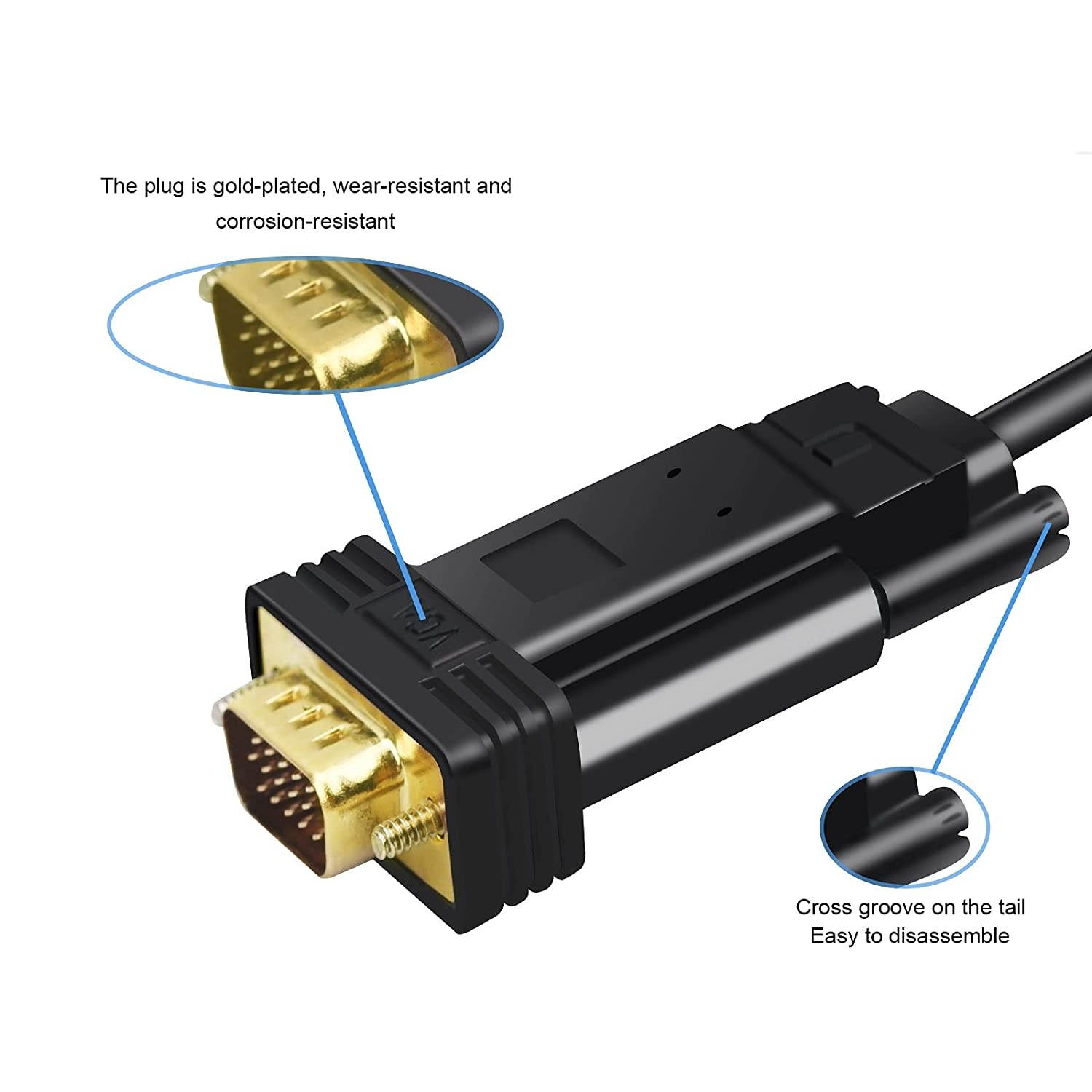 The plug is gold-plated, wear-resistant and corrosion-resistant

VGA

Cross groove on the tail
Easy to disassemble