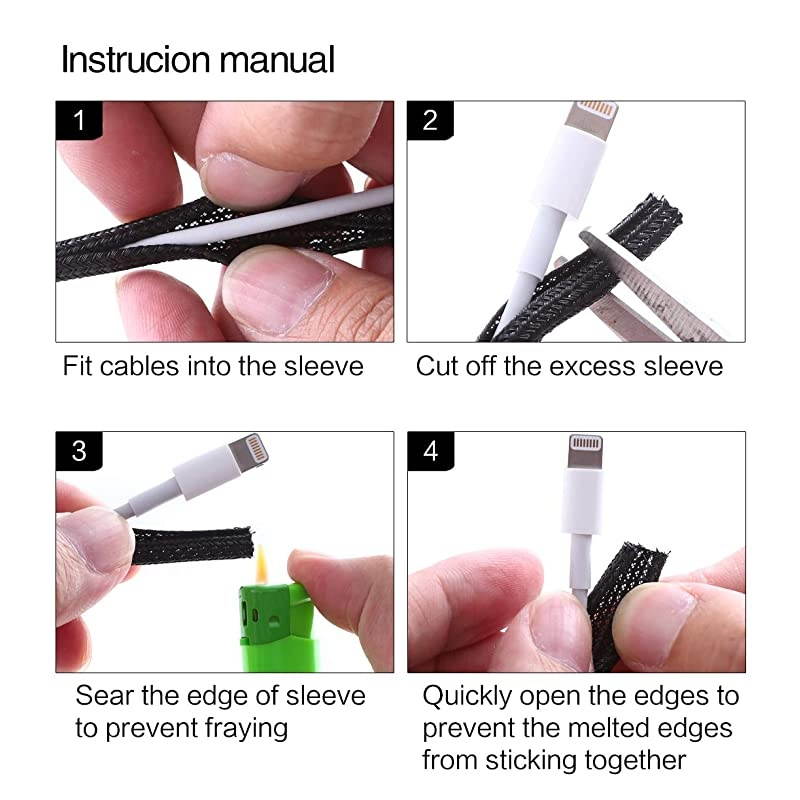 Instrucion manual

1

Fit cables into the sleeve

2

Cut off the excess sleeve

3

Sear the edge of sleeve to prevent fraying

4

Quickly open the edges to prevent the melted edges from sticking together