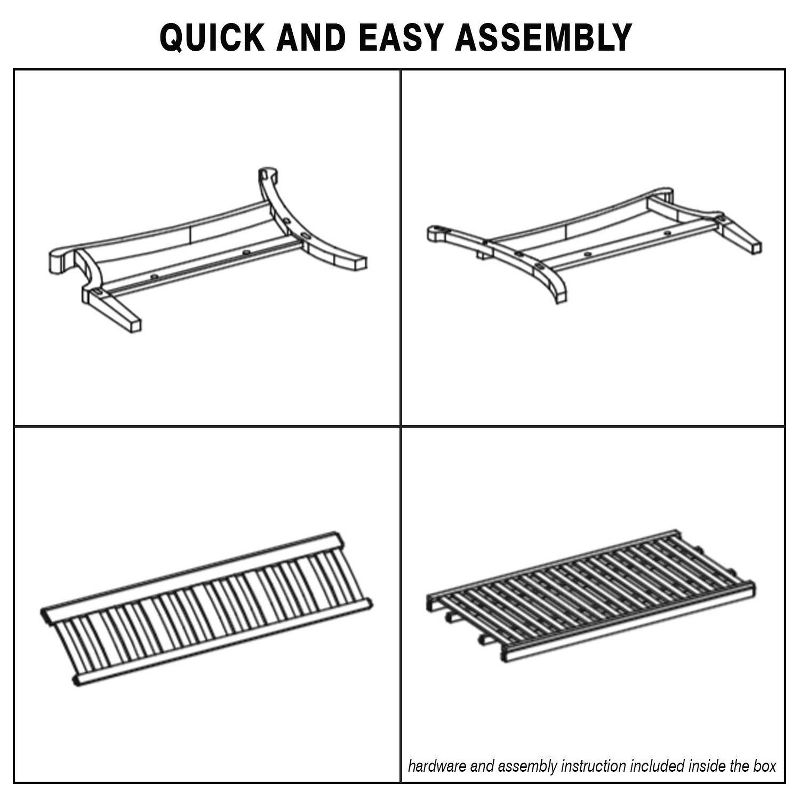 QUICK AND EASY ASSEMBLY

hardware and assembly instruction included inside the box