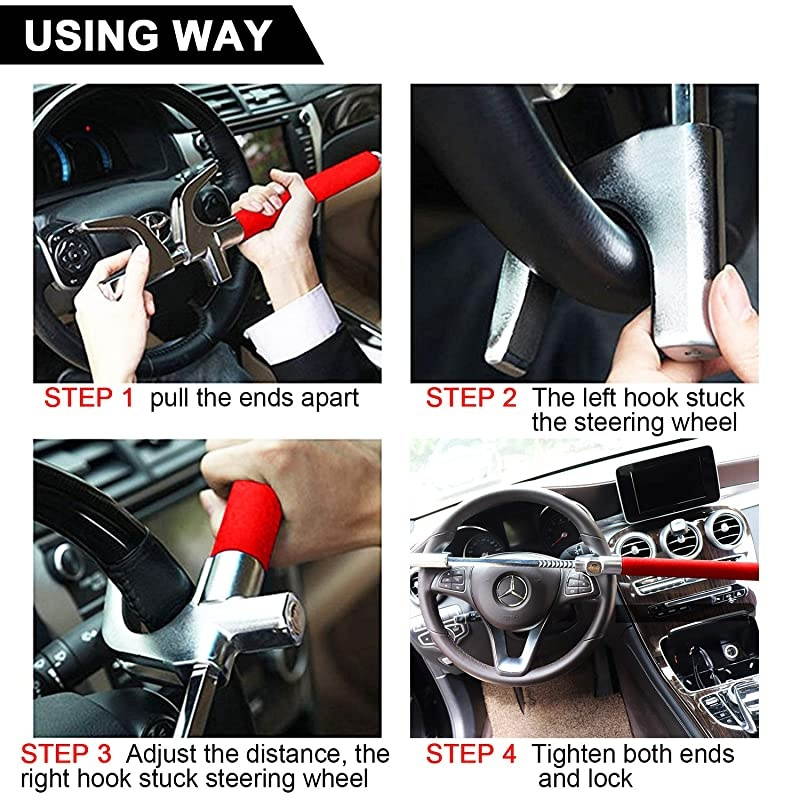 USING WAY

STEP 1 pull the ends apart

STEP 2 The left hook stuck the steering wheel

STEP 3 Adjust the distance, the right hook stuck steering wheel

STEP 4 Tighten both ends and lock