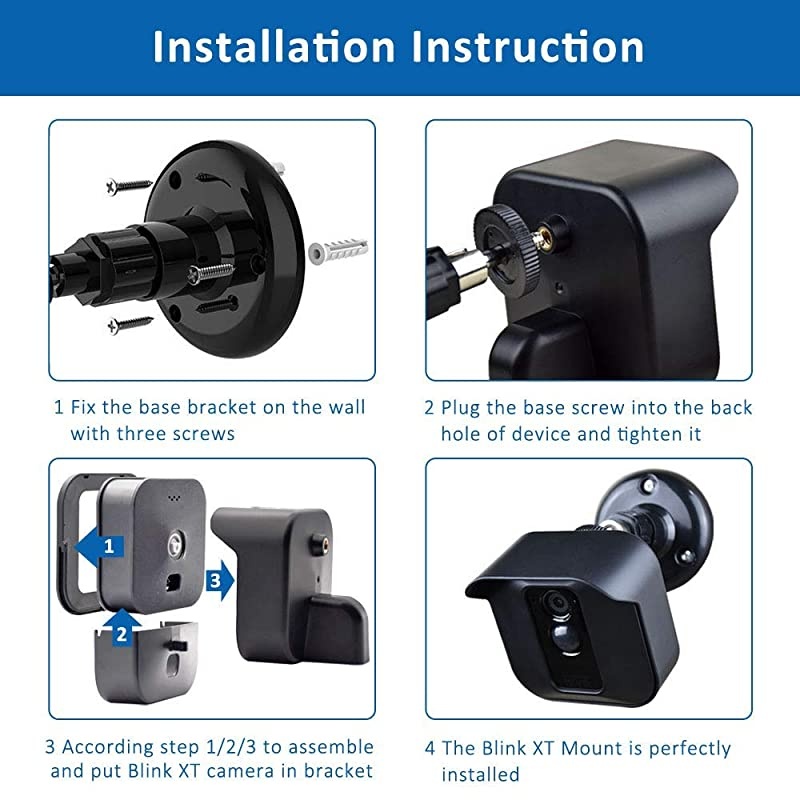 Installation Instruction

1 Fix the base bracket on the wall with three screws

2 Plug the base screw into the back hole of device and tighten it

1

2

3

3 According step 1/2/3 to assemble and put Blink XT camera in bracket

4 The Blink XT Mount is perfectly installed