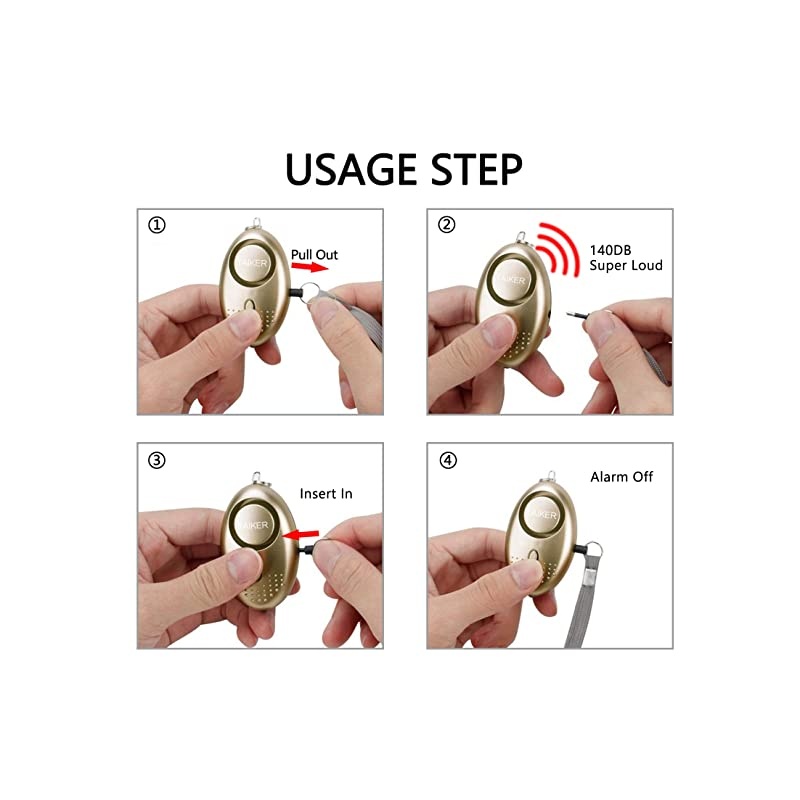 USAGE STEP

①
AIKER
Pull Out

②
AIKER
140DB
Super Loud

③
AIKER
Insert In

④
AIKER
Alarm Off