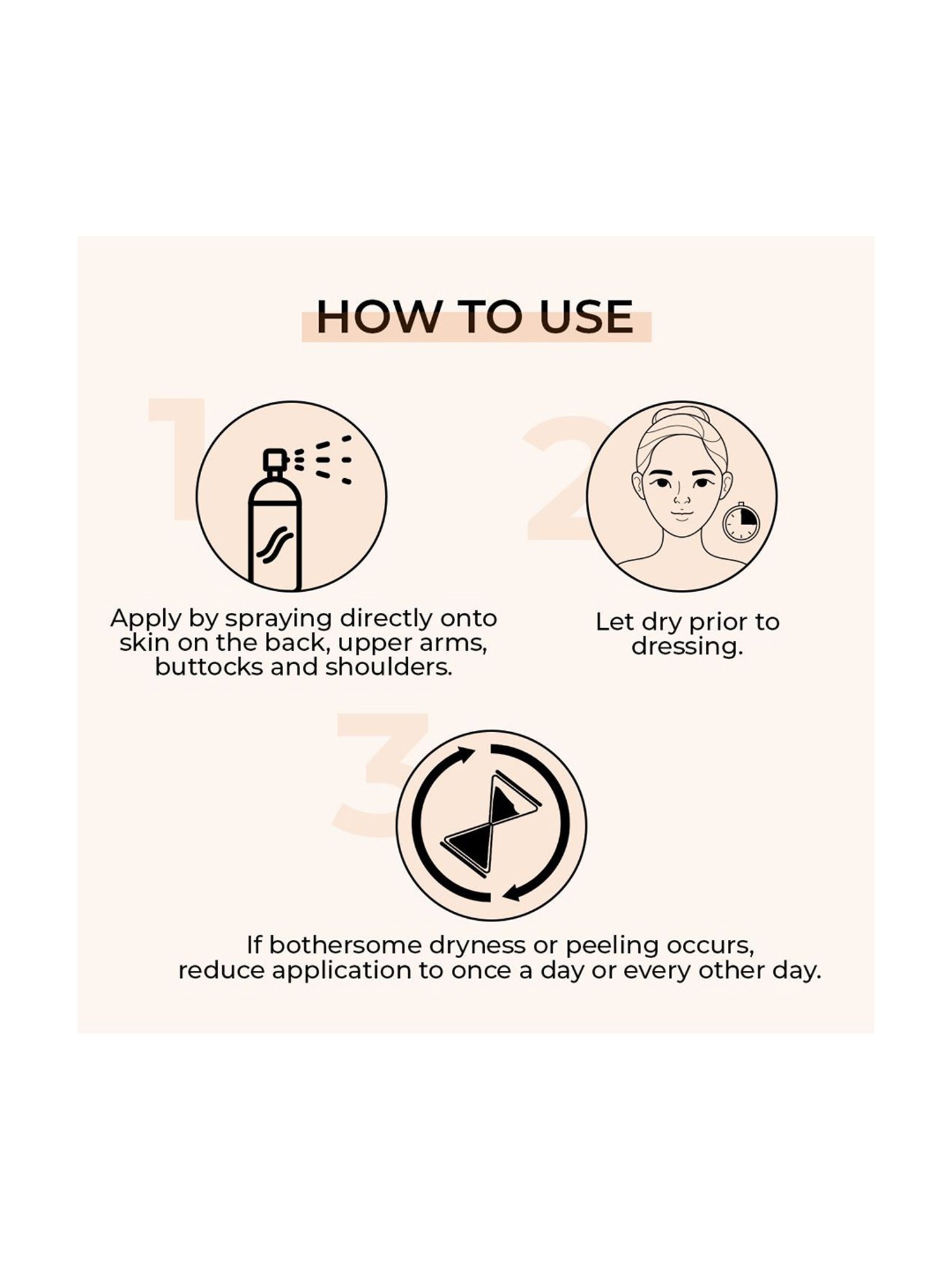 HOW TO USE

1

Apply by spraying directly onto skin on the back, upper arms, buttocks and shoulders.

2

Let dry prior to dressing.

3

If bothersome dryness or peeling occurs, reduce application to once a day or every other day.