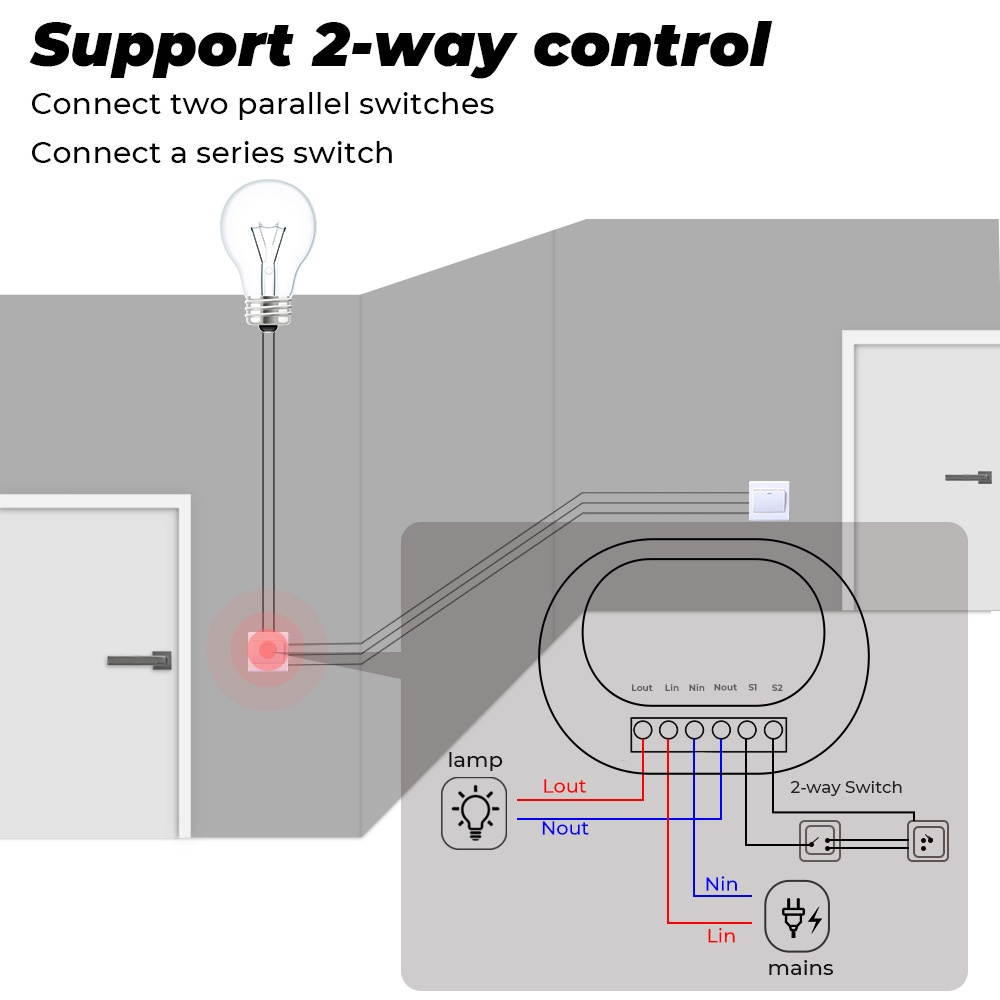 Support 2-way control
Connect two parallel switches
Connect a series switch

Lout Lin Nin Nout S1 S2

lamp
Lout
Nout
2-way Switch
Nin
Lin
mains