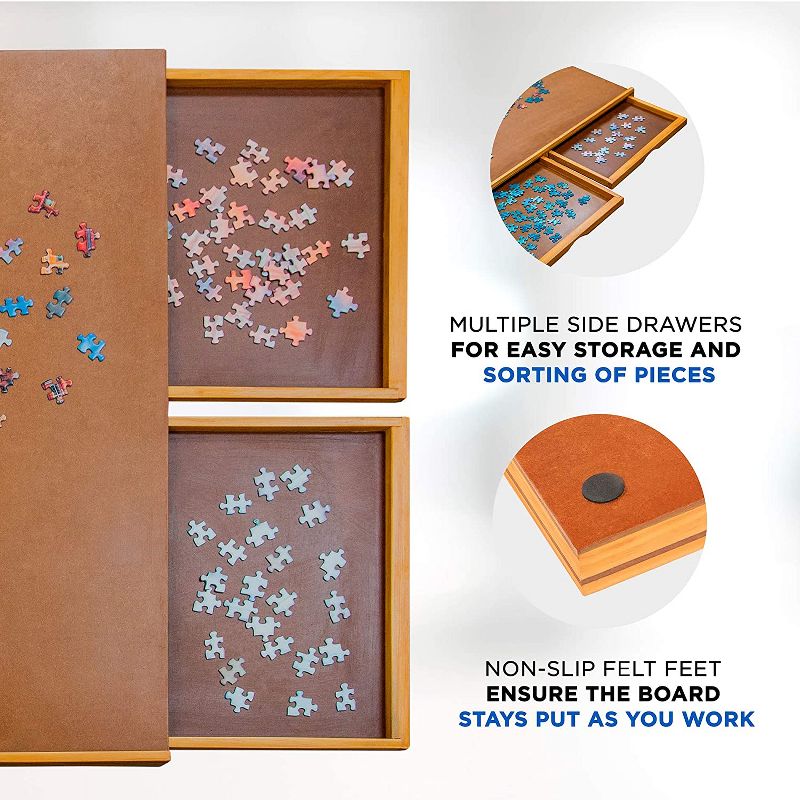 MULTIPLE SIDE DRAWERS
FOR EASY STORAGE AND
SORTING OF PIECES

NON-SLIP FELT FEET
ENSURE THE BOARD
STAYS PUT AS YOU WORK