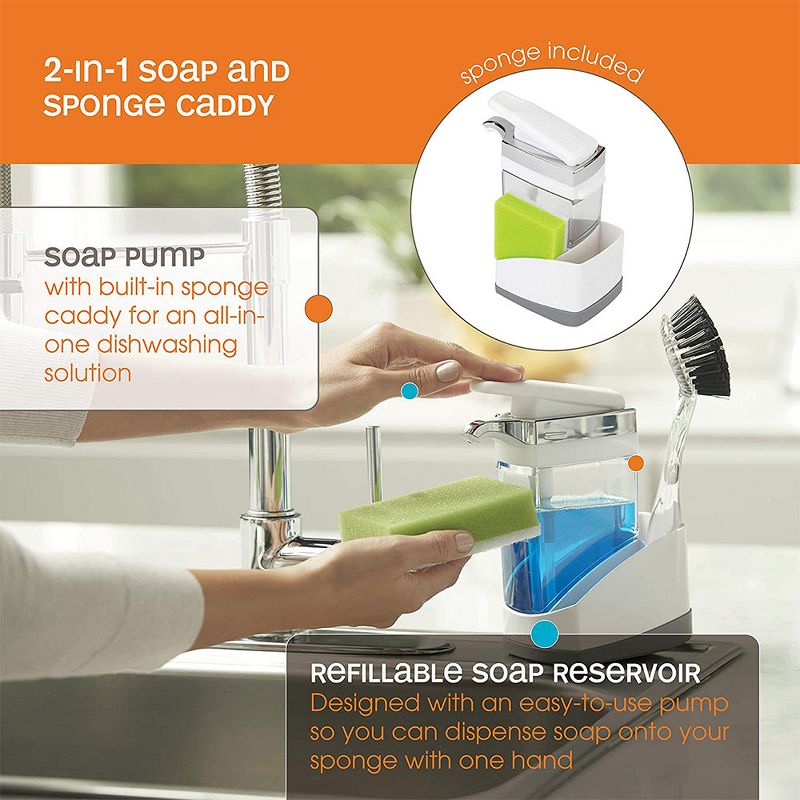 2-IN-1 SOAP AND SPONGE CADDY

sponge included

SOAP PUMP
with built-in sponge caddy for an all-in-one dishwashing solution

REFILLABLE SOAP RESERVOIR
Designed with an easy-to-use pump so you can dispense soap onto your sponge with one hand