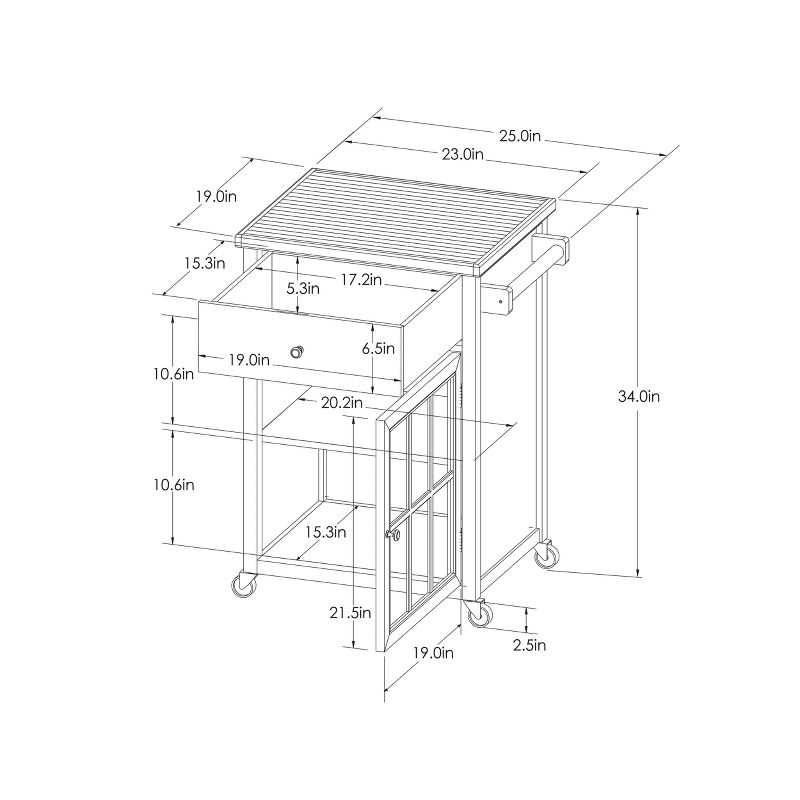 25.0in
23.0in
19.0in
15.3in
5.3in
17.2in
6.5in
19.0in
10.6in
20.2in
34.0in
10.6in
15.3in
21.5in
19.0in
2.5in