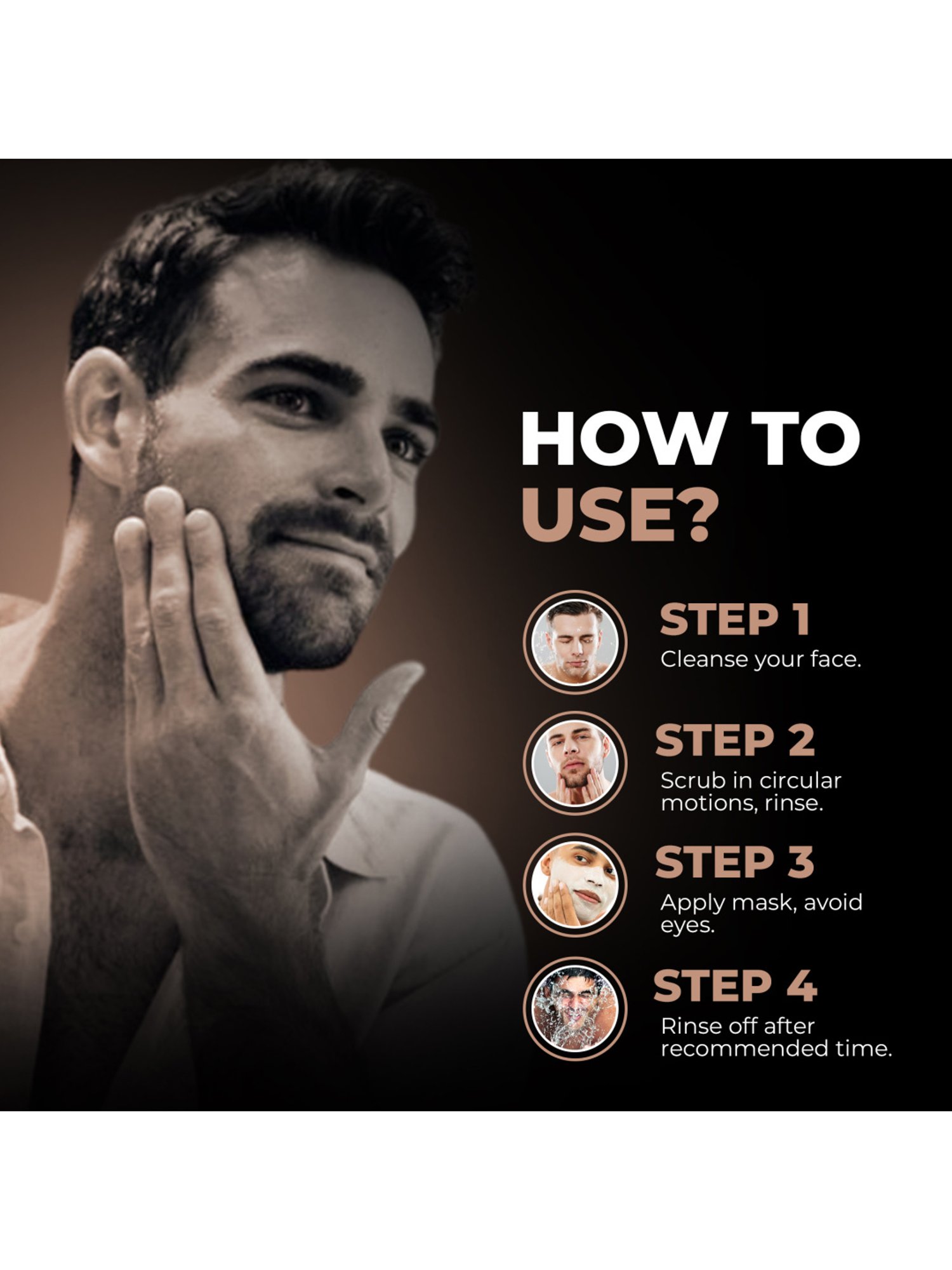 HOW TO USE?

STEP 1
Cleanse your face.

STEP 2
Scrub in circular motions, rinse.

STEP 3
Apply mask, avoid eyes.

STEP 4
Rinse off after recommended time.