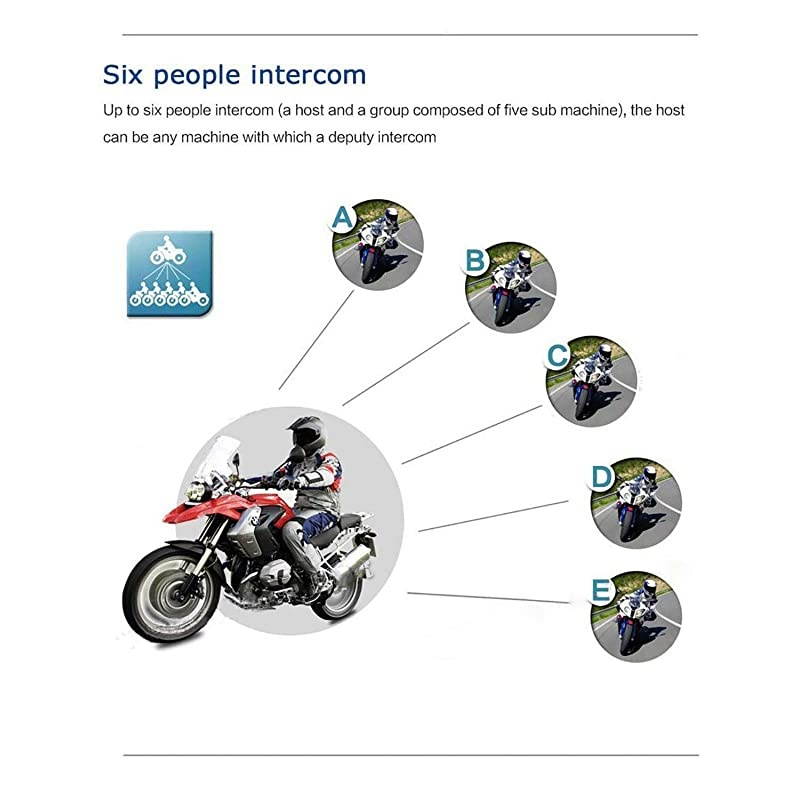 Six people intercom

Up to six people intercom (a host and a group composed of five sub machine), the host can be any machine with which a deputy intercom

A

B

C

D

E