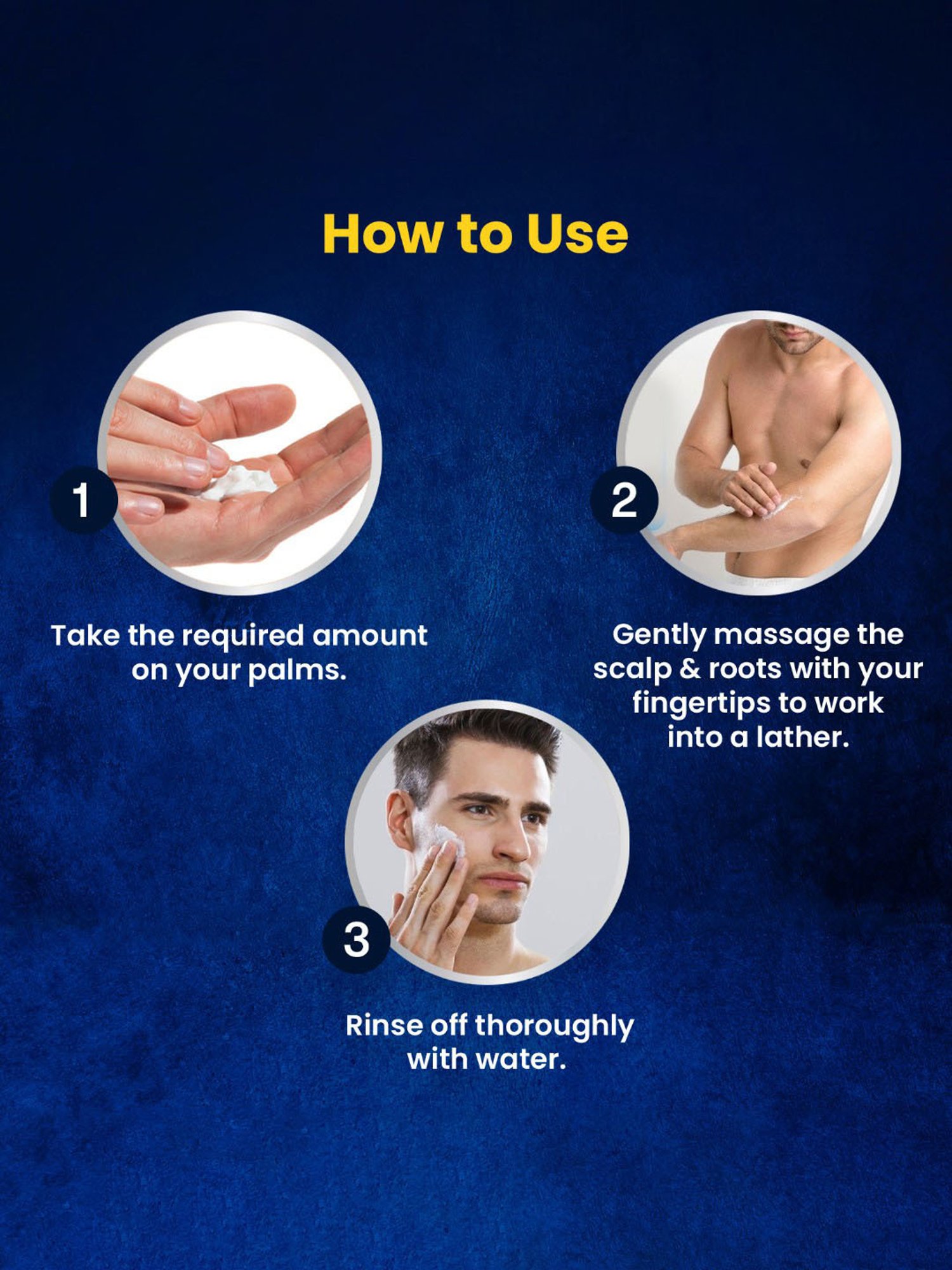 How to Use

1

Take the required amount on your palms.

2

Gently massage the scalp & roots with your fingertips to work into a lather.

3

Rinse off thoroughly with water.