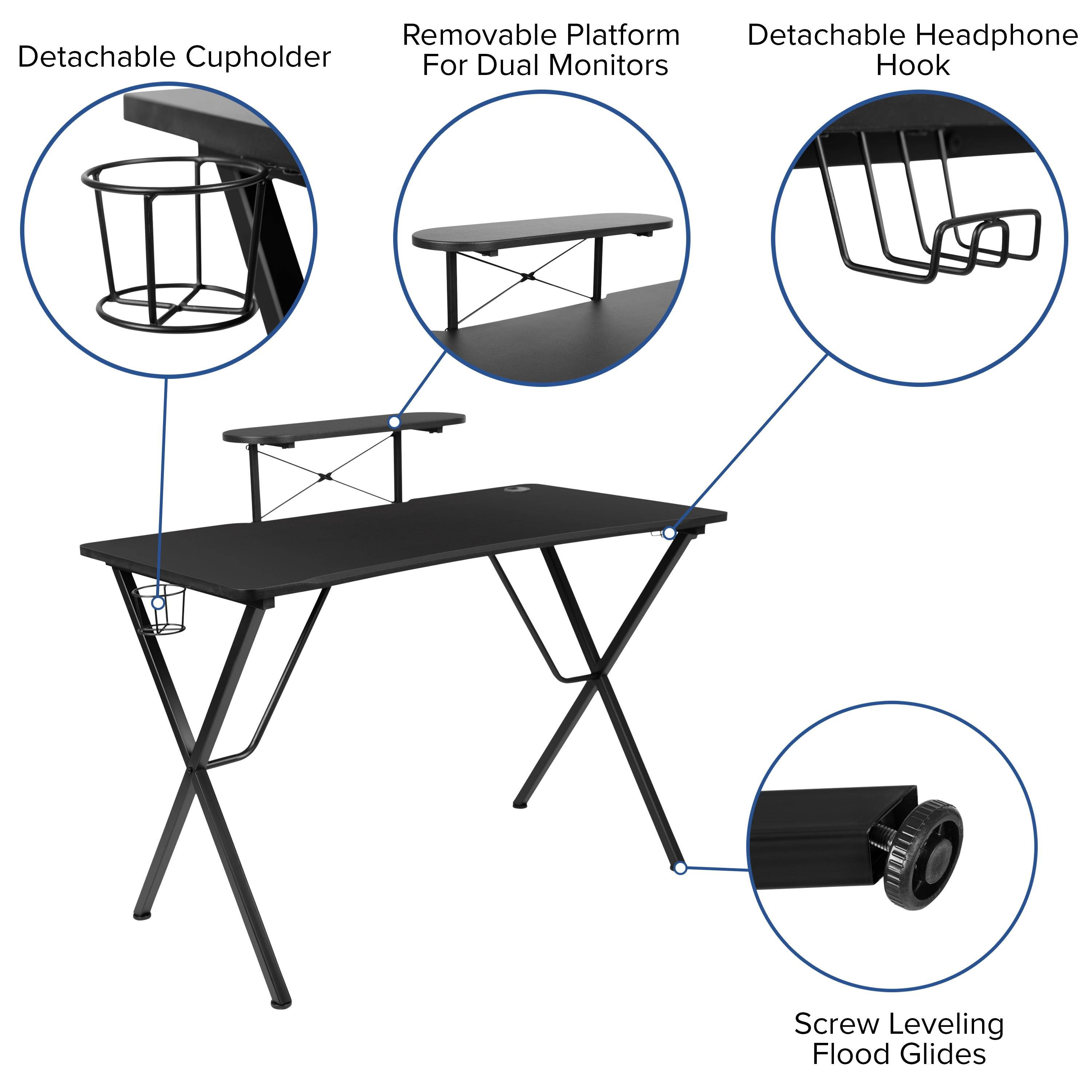 Detachable Cupholder

Removable Platform For Dual Monitors

Detachable Headphone Hook

Screw Leveling Flood Glides