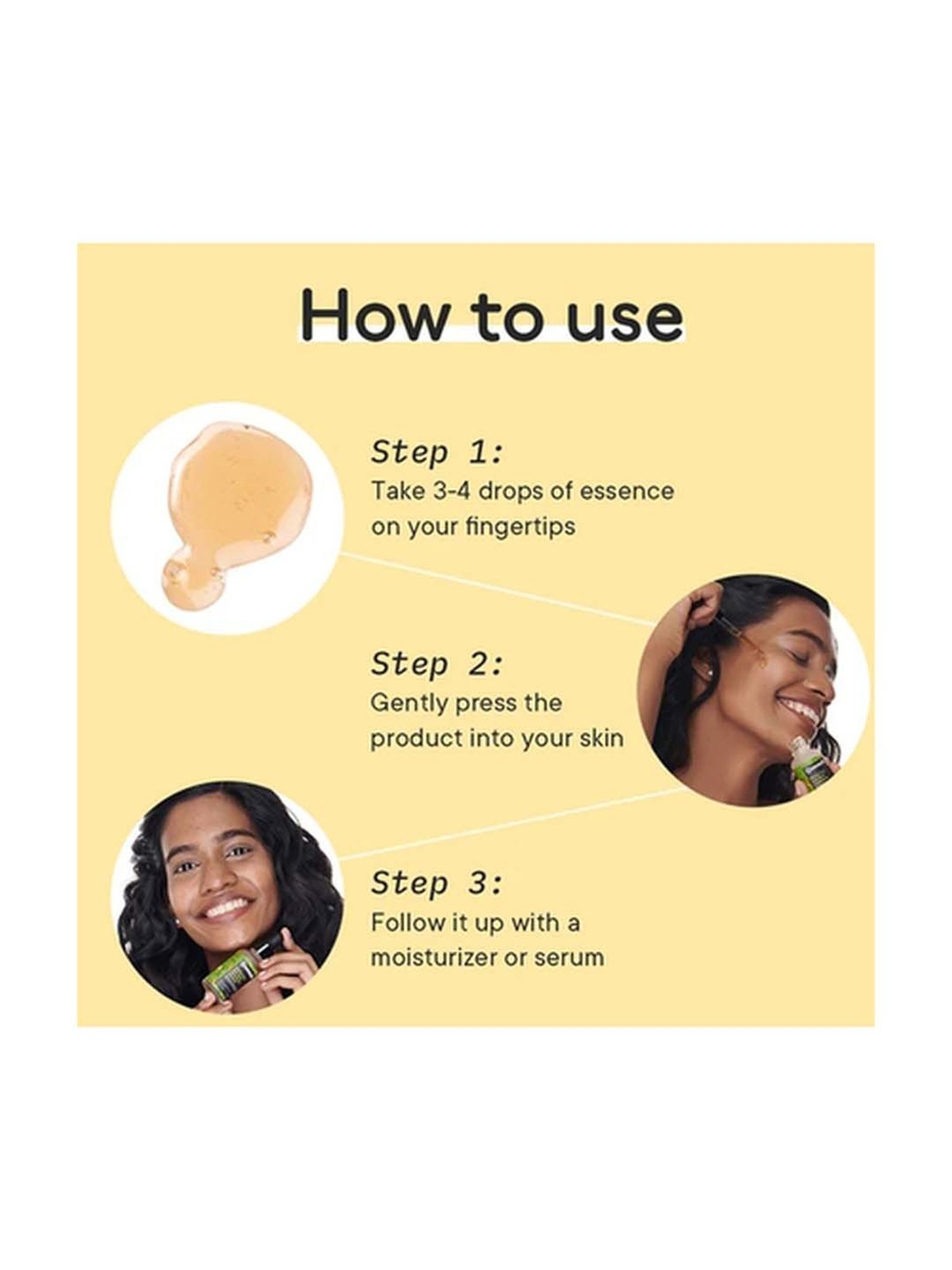 How to use

Step 1:
Take 3-4 drops of essence on your fingertips

Step 2:
Gently press the product into your skin

Step 3:
Follow it up with a moisturizer or serum