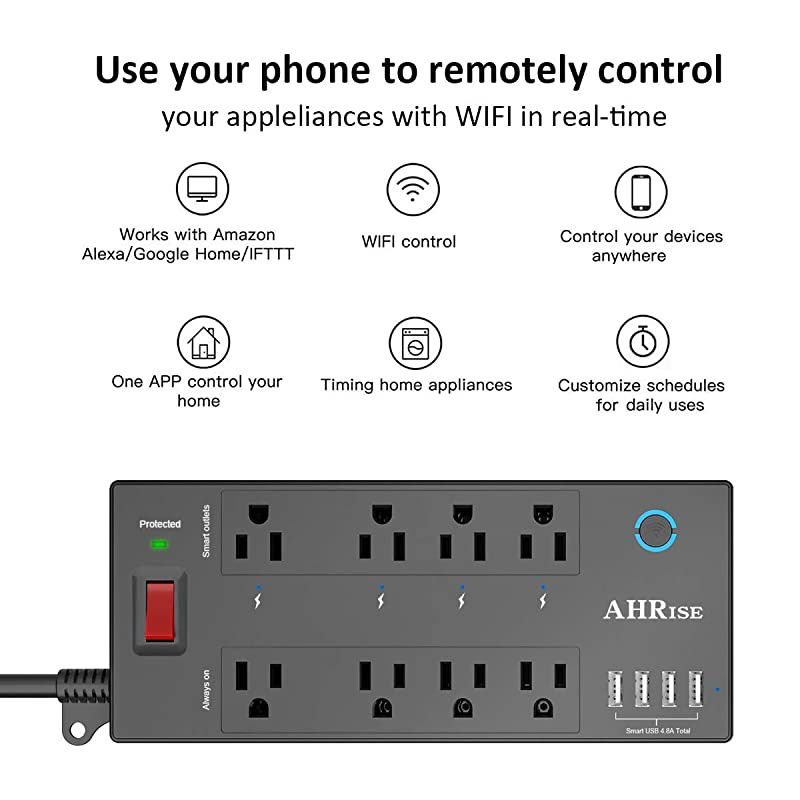 Use your phone to remotely control

your appleliances with WIFI in real-time

Works with Amazon Alexa/Google Home/IFTTT

WIFI control

Control your devices anywhere

One APP control your home

Timing home appliances

Customize schedules for daily uses

Protected

Smart outlets

Always on

AHRISE

Smart USB 4.8A Total