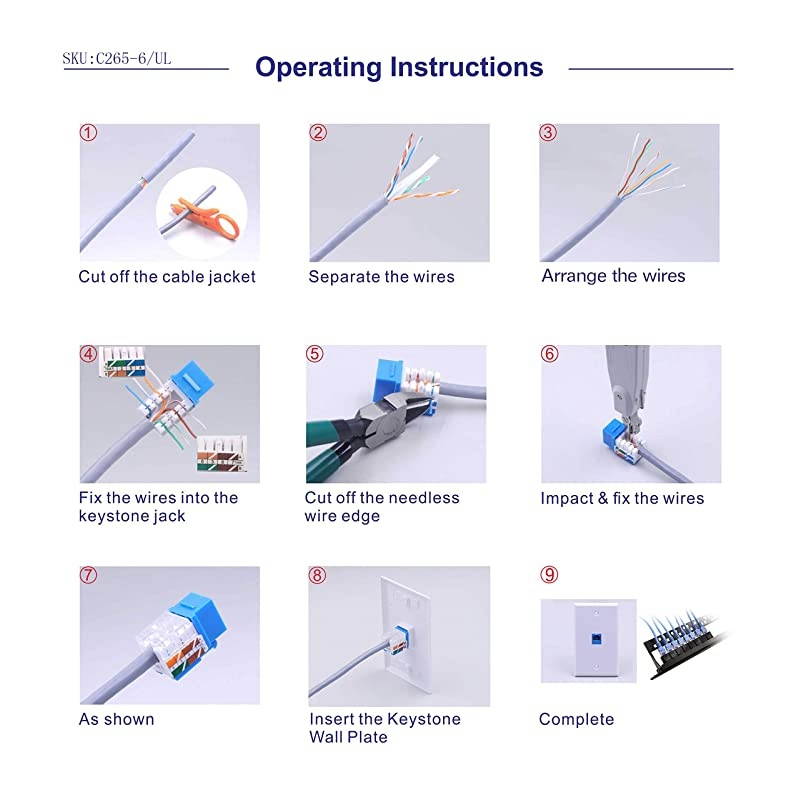 SKU:C265-6/UL

Operating Instructions

①
Cut off the cable jacket

②
Separate the wires

③
Arrange the wires

④
Fix the wires into the keystone jack

⑤
Cut off the needless wire edge

⑥
Impact & fix the wires

⑦
As shown

⑧
Insert the Keystone Wall Plate

⑨
Complete