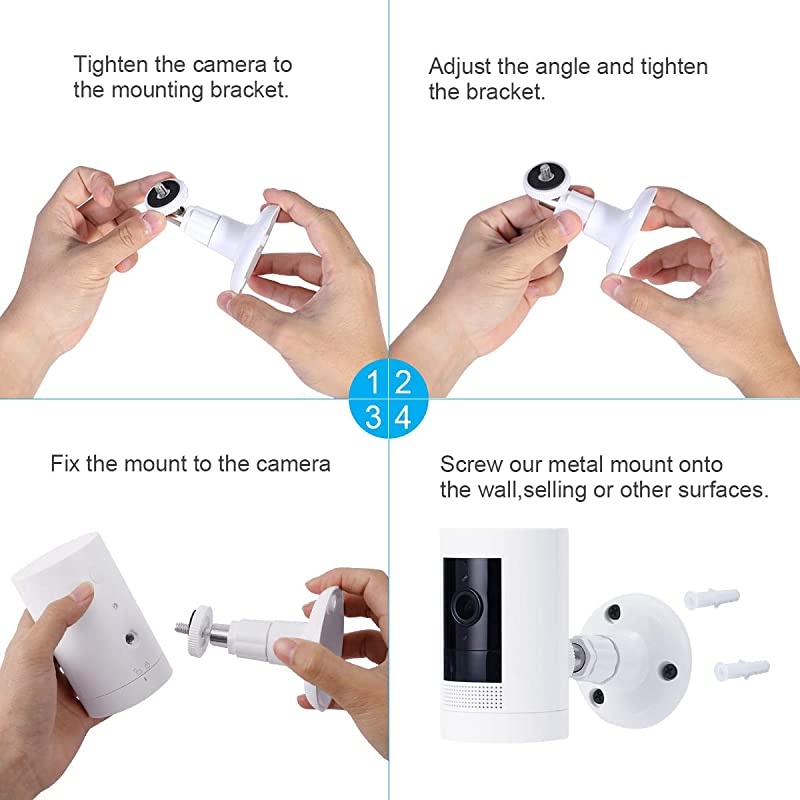 Tighten the camera to the mounting bracket.

Adjust the angle and tighten the bracket.

1 2
3 4

Fix the mount to the camera

Screw our metal mount onto the wall,selling or other surfaces.