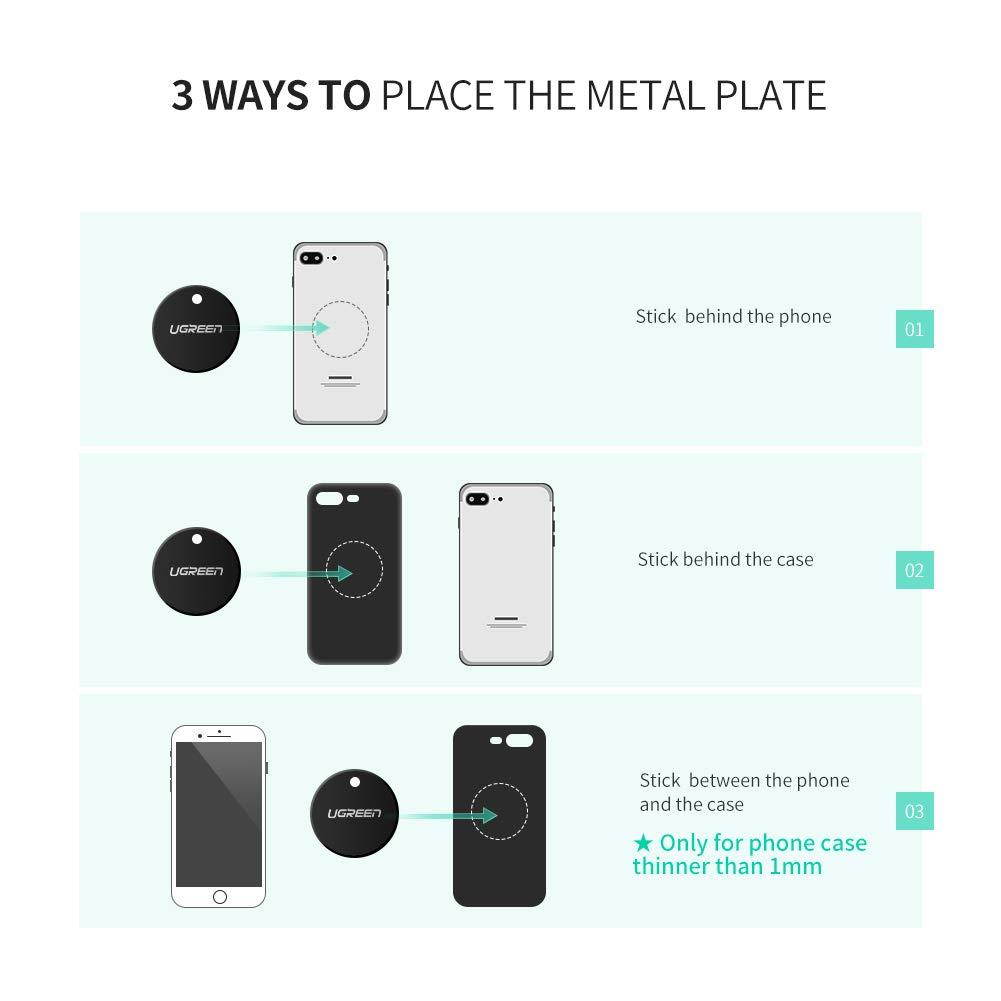 3 WAYS TO PLACE THE METAL PLATE

UGREEN

Stick behind the phone

01

UGREEN

Stick behind the case

02

UGREEN

Stick between the phone and the case

★ Only for phone case thinner than 1mm

03