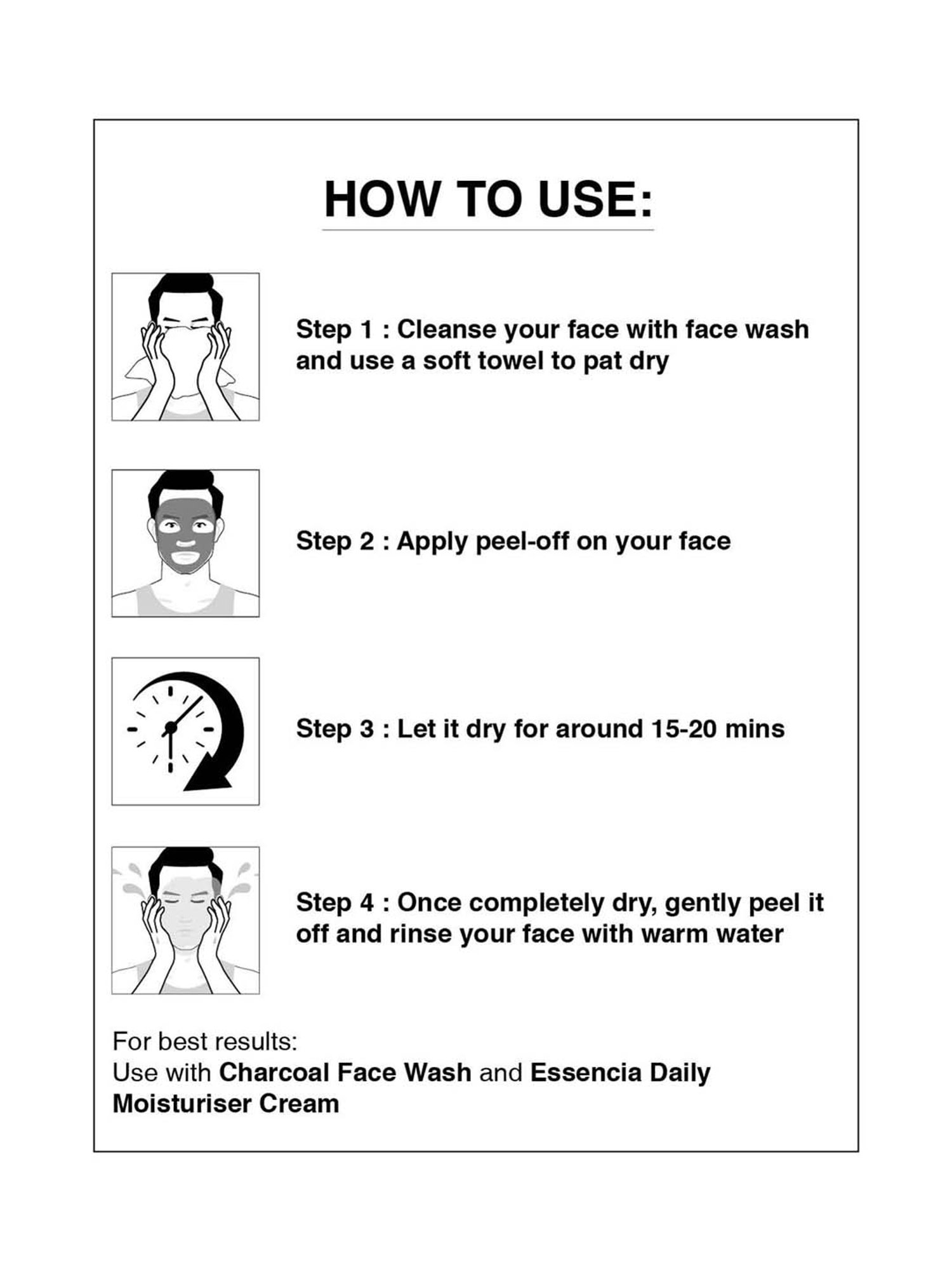 HOW TO USE:

Step 1 : Cleanse your face with face wash and use a soft towel to pat dry

Step 2 : Apply peel-off on your face

Step 3 : Let it dry for around 15-20 mins

Step 4 : Once completely dry, gently peel it off and rinse your face with warm water

For best results:
Use with Charcoal Face Wash and Essencia Daily Moisturiser Cream